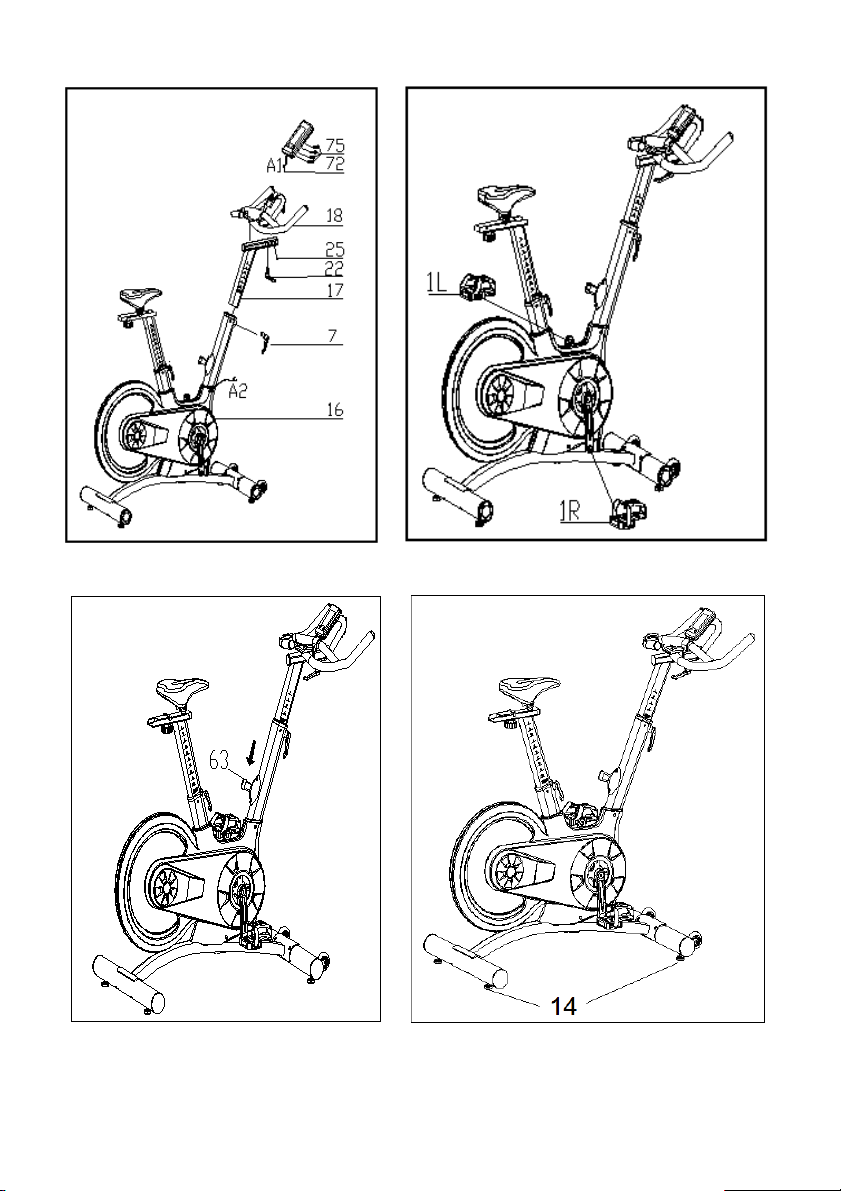 75
A1
72
18
25
22
17
7
A2
16

1L
1R

63

14