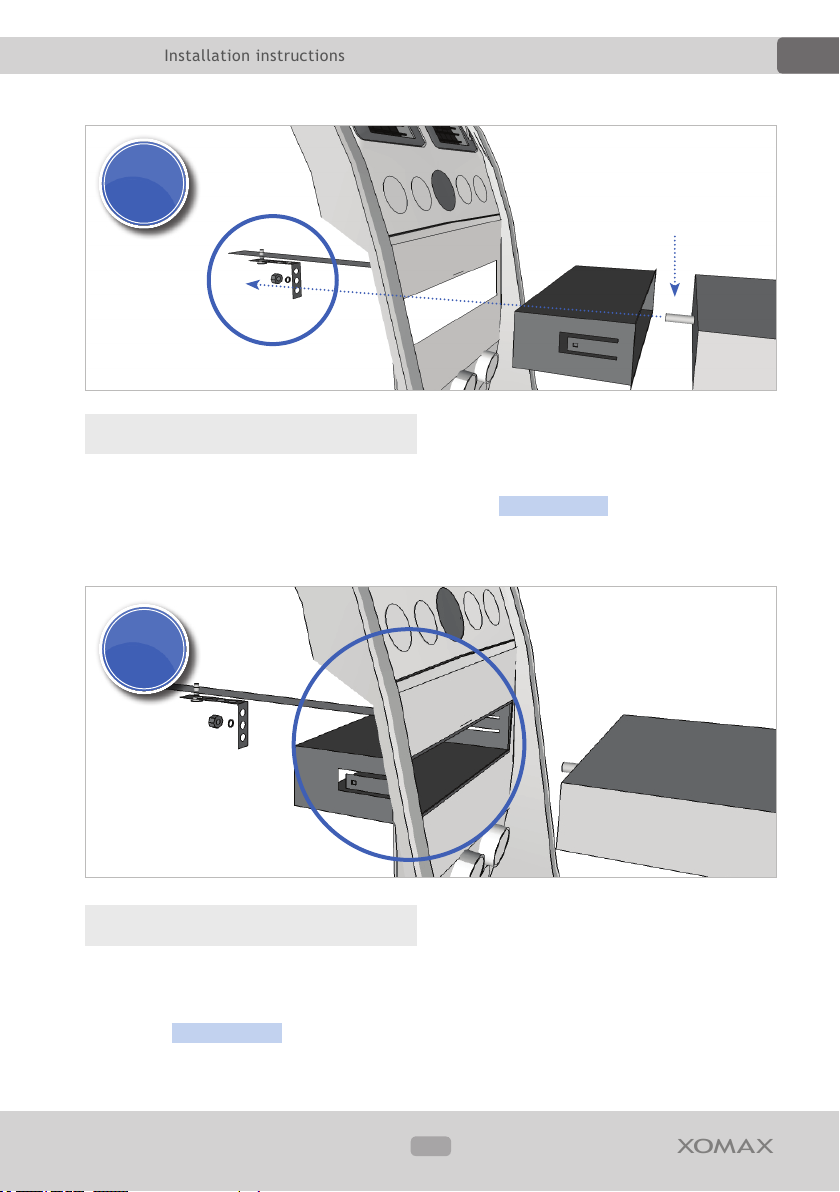 Installation instructions

XOMAX