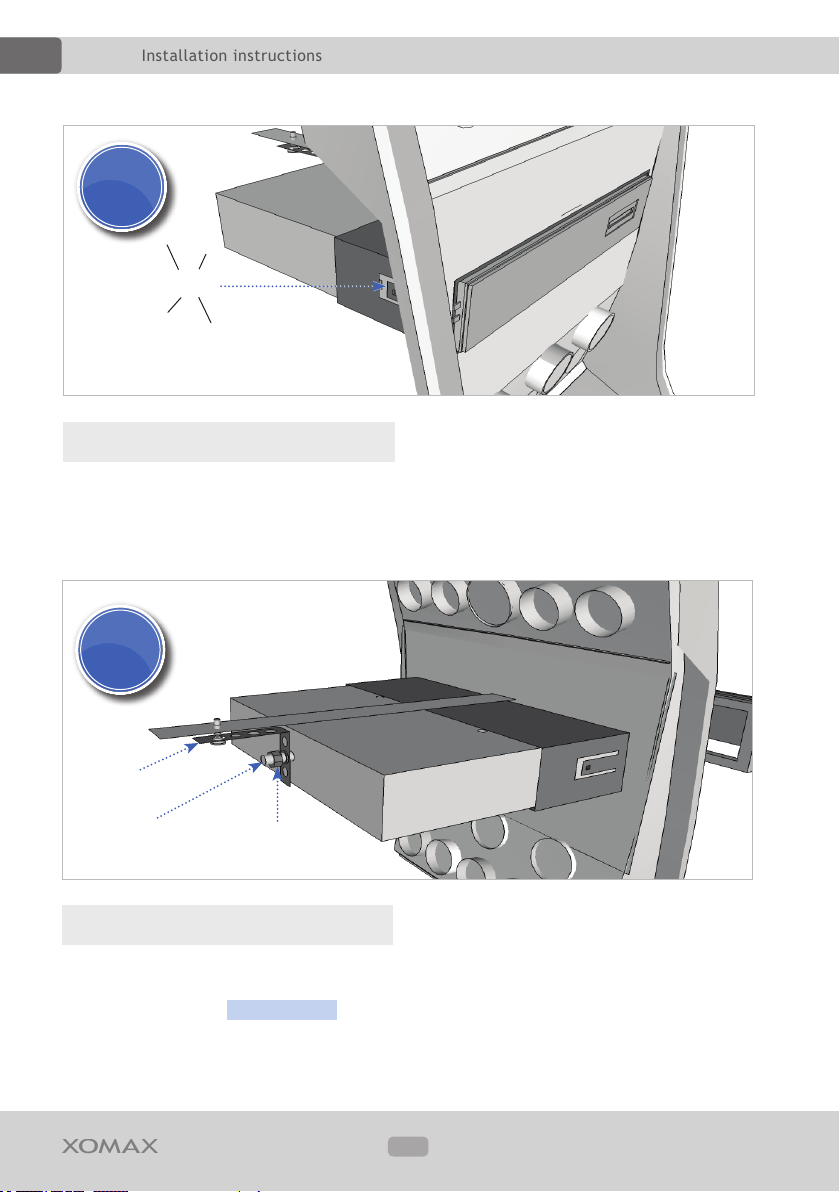 Installation instructions

XOMAX