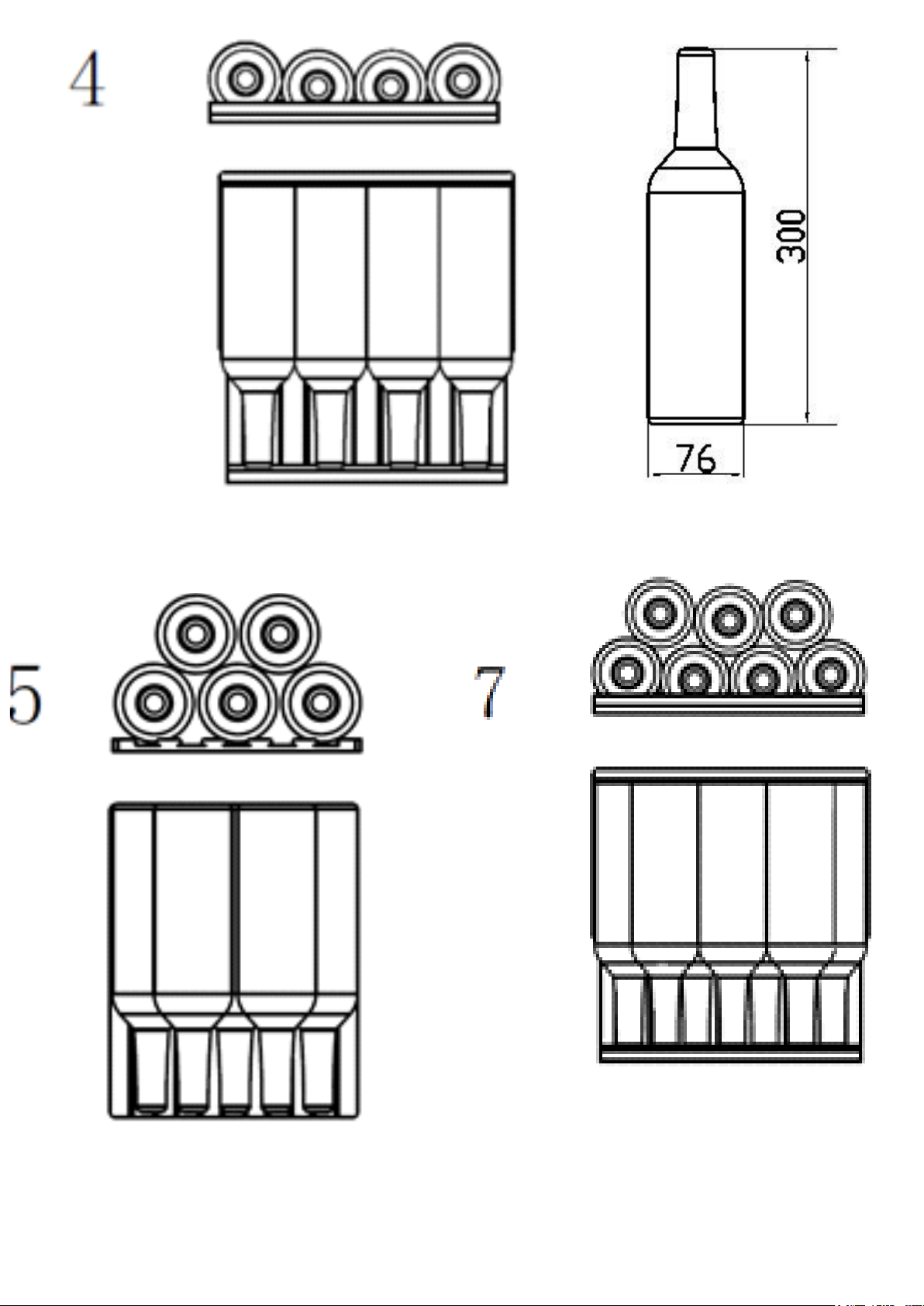 4

300

76

5

7