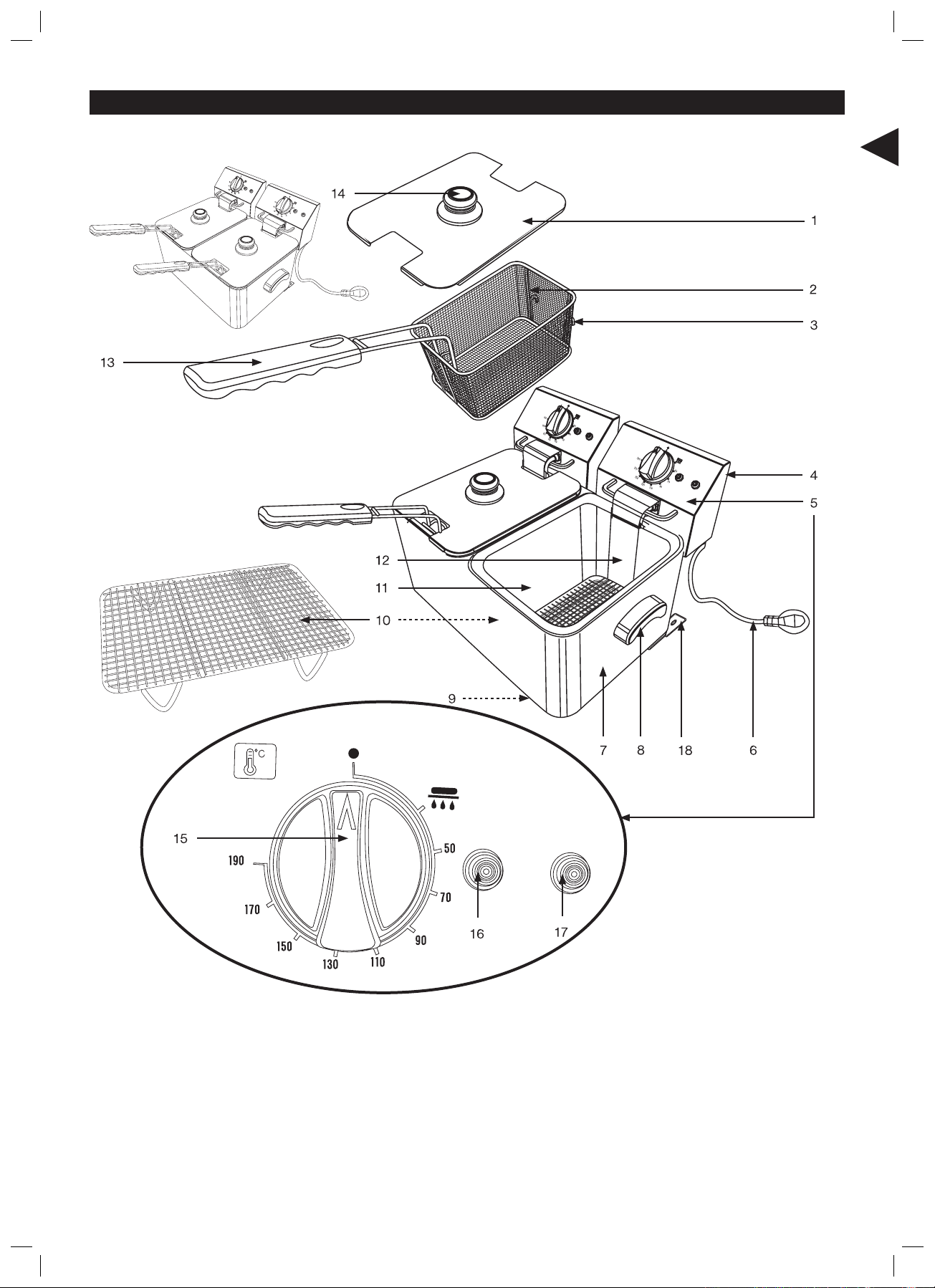 14
1
2
3
13
4
5
12
11
10
9
7
8
18
6
°C
15
190
170
150
130
110
90
70
50
16
17