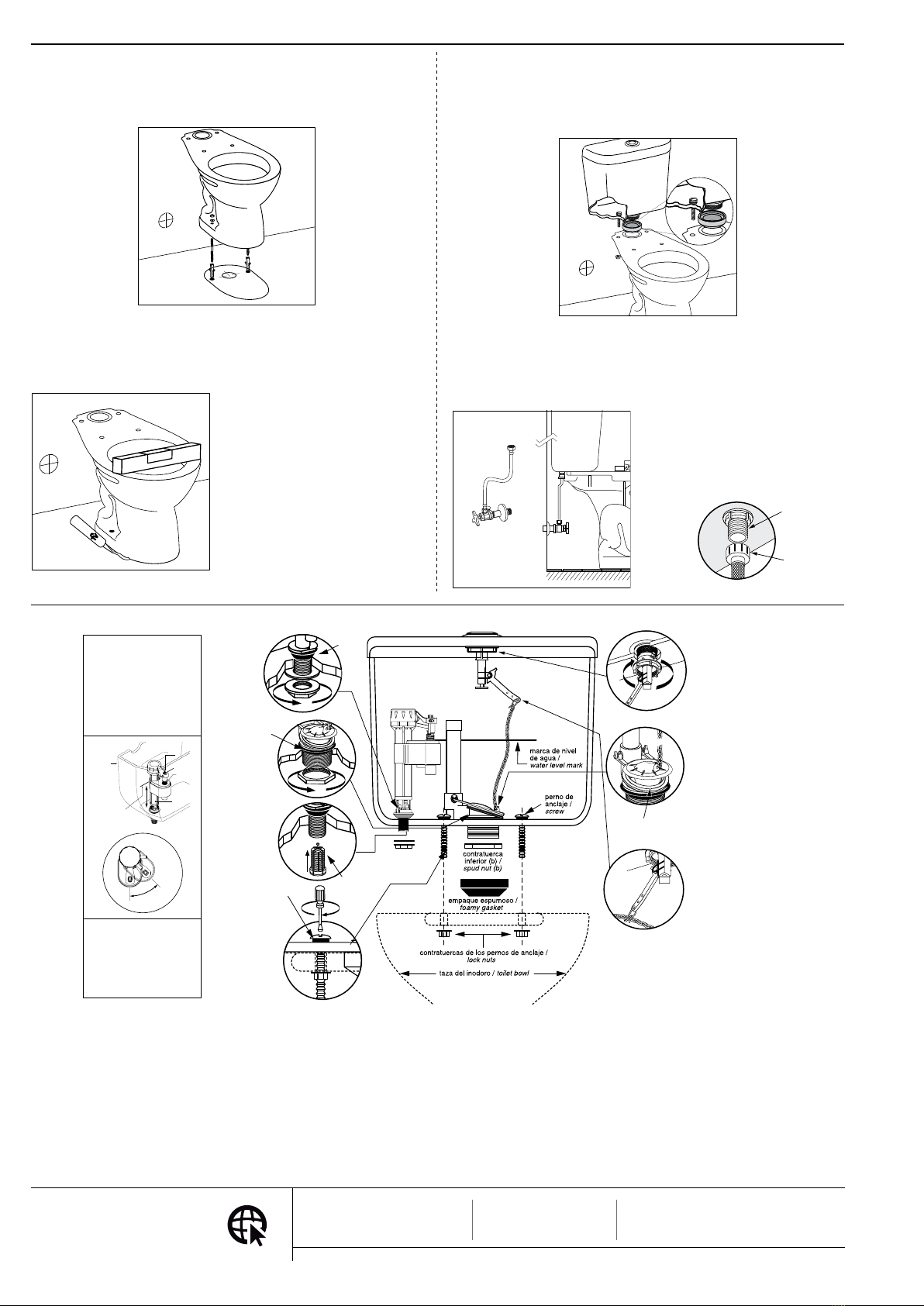 marca de nivel de agua / water level mark

perno de anclaje / screw

contratuerca inferior (b) / spud nut (b)

empaque espumoso / foamy gasket

contratuercas de los pernos de anclaje / lock nuts

taza del inodoro / toilet bowl