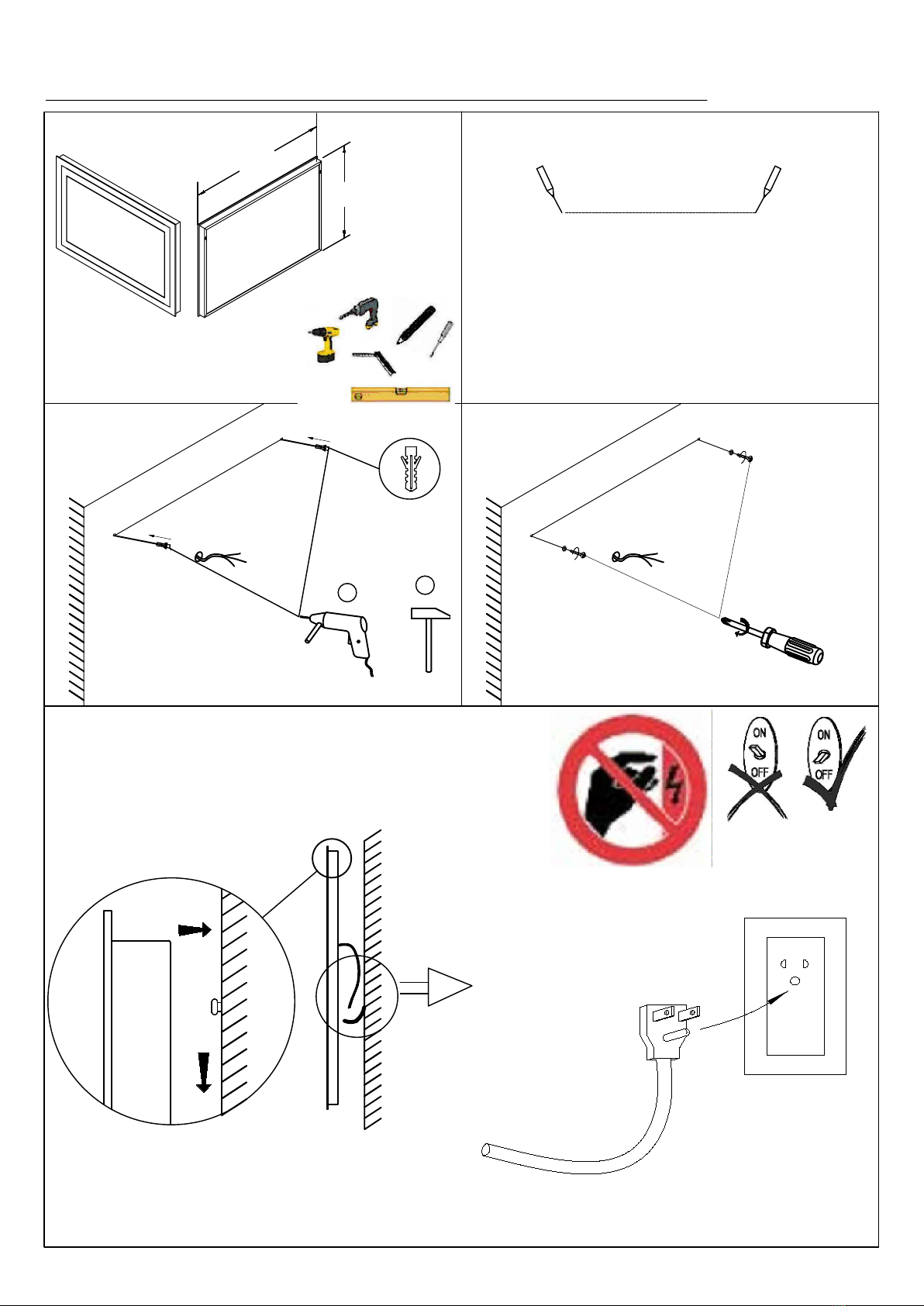 ON
OFF
ON
OFF