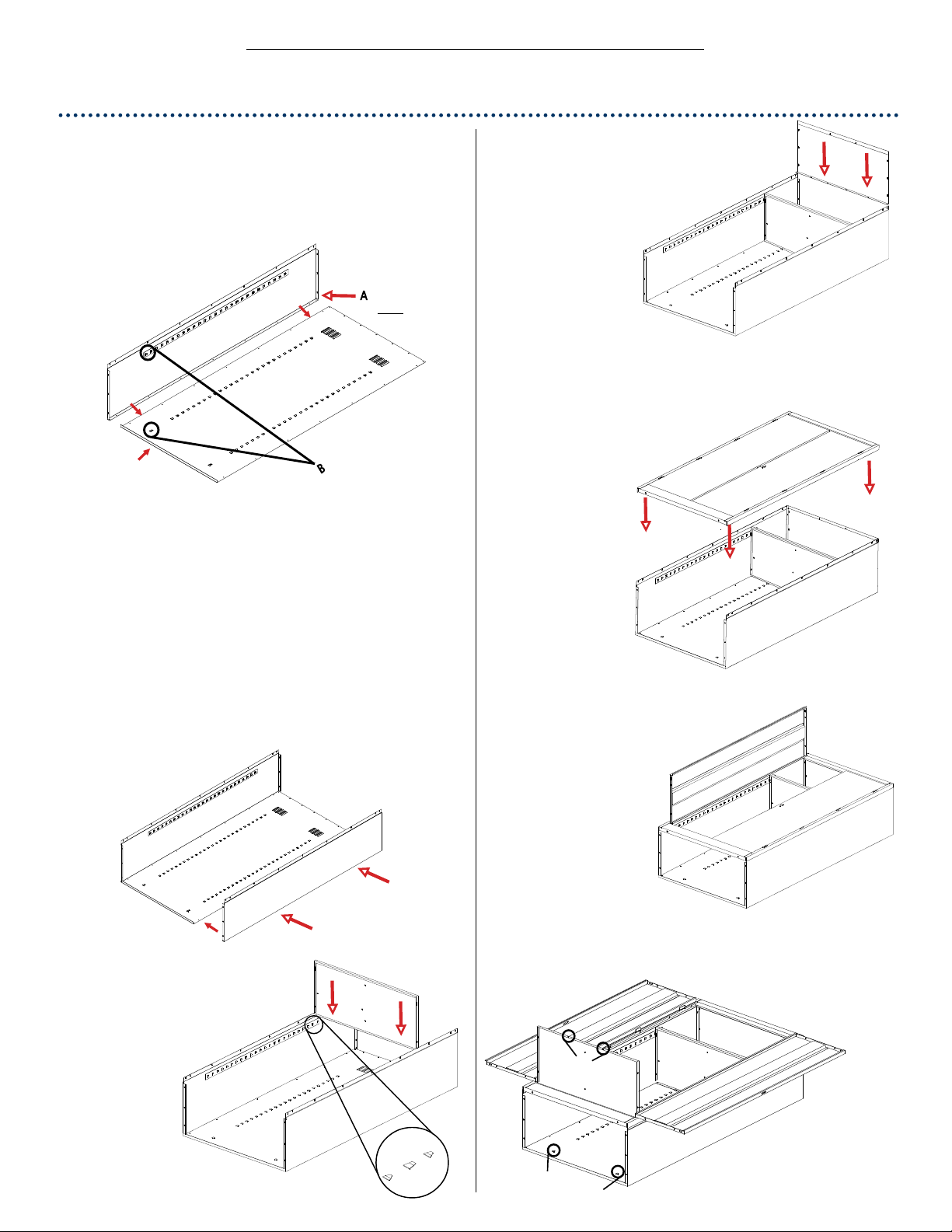 A

B