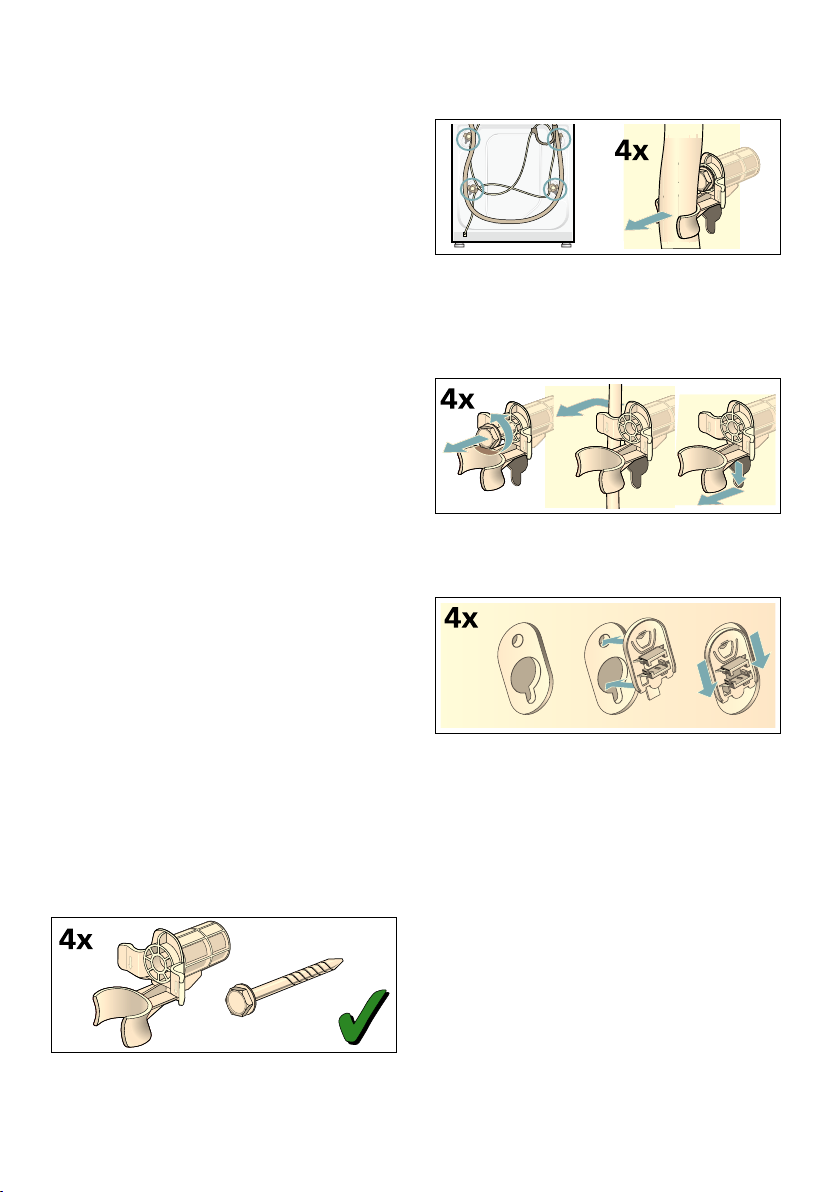 4x

4x

4x

4x