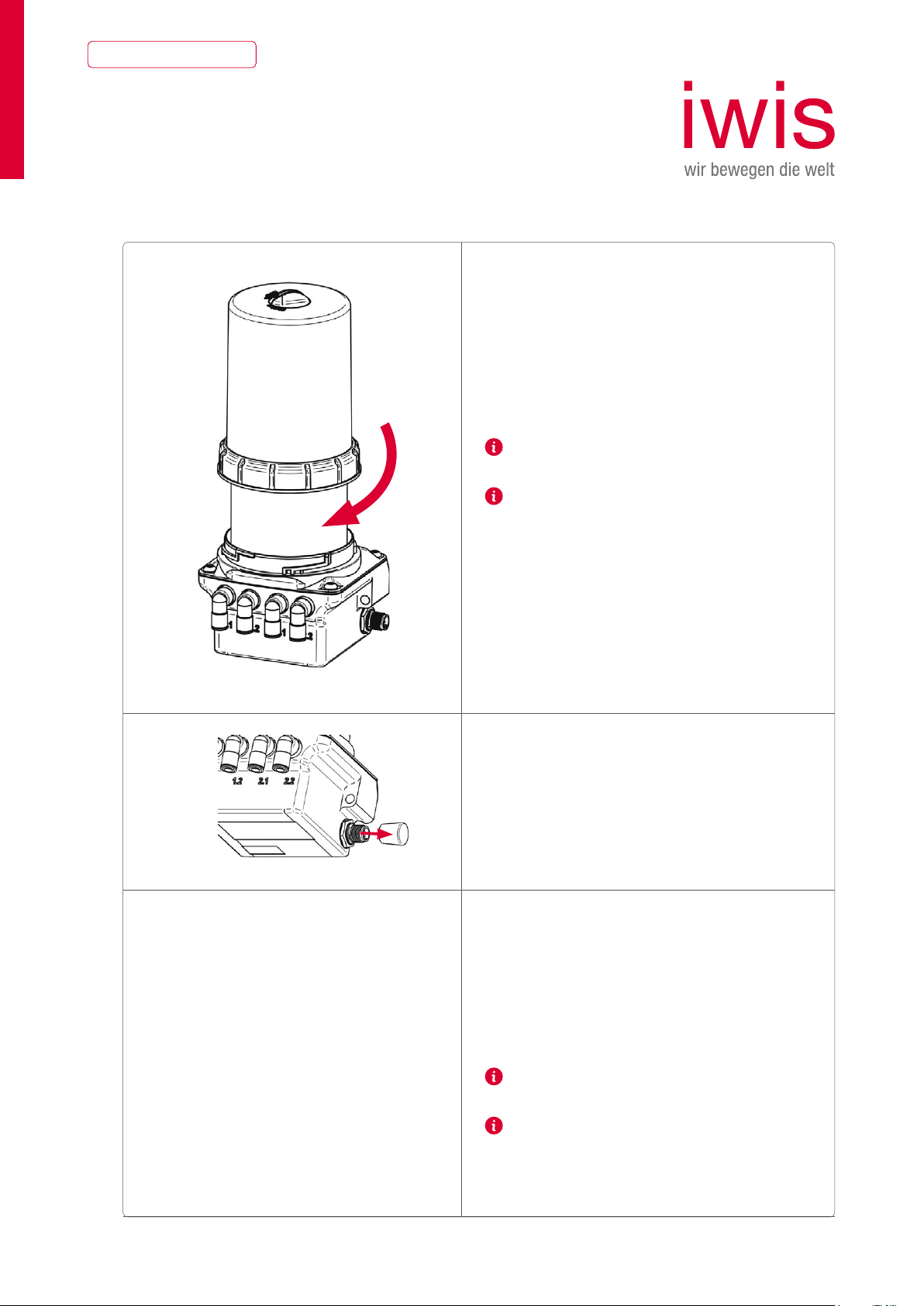 iwis
wir bewegen die welt

1
2
1
2

1.2
2.1
2.2