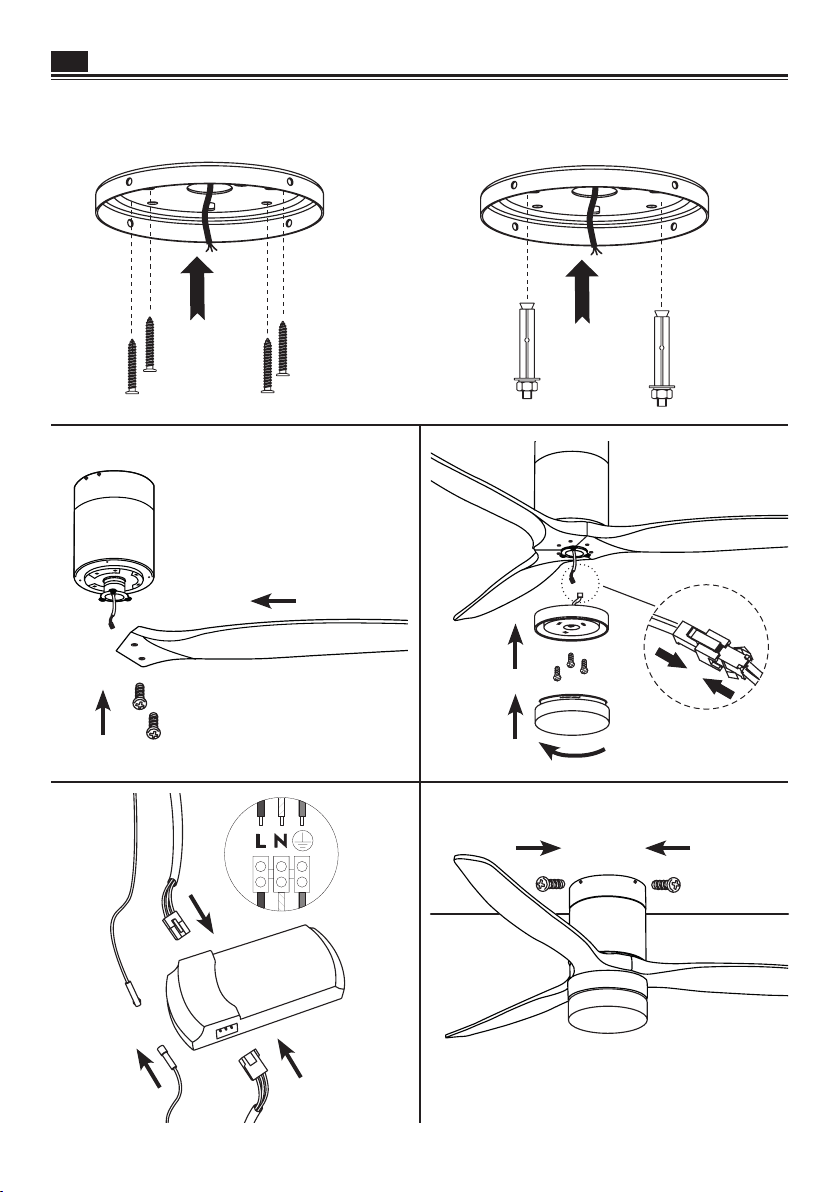 L N