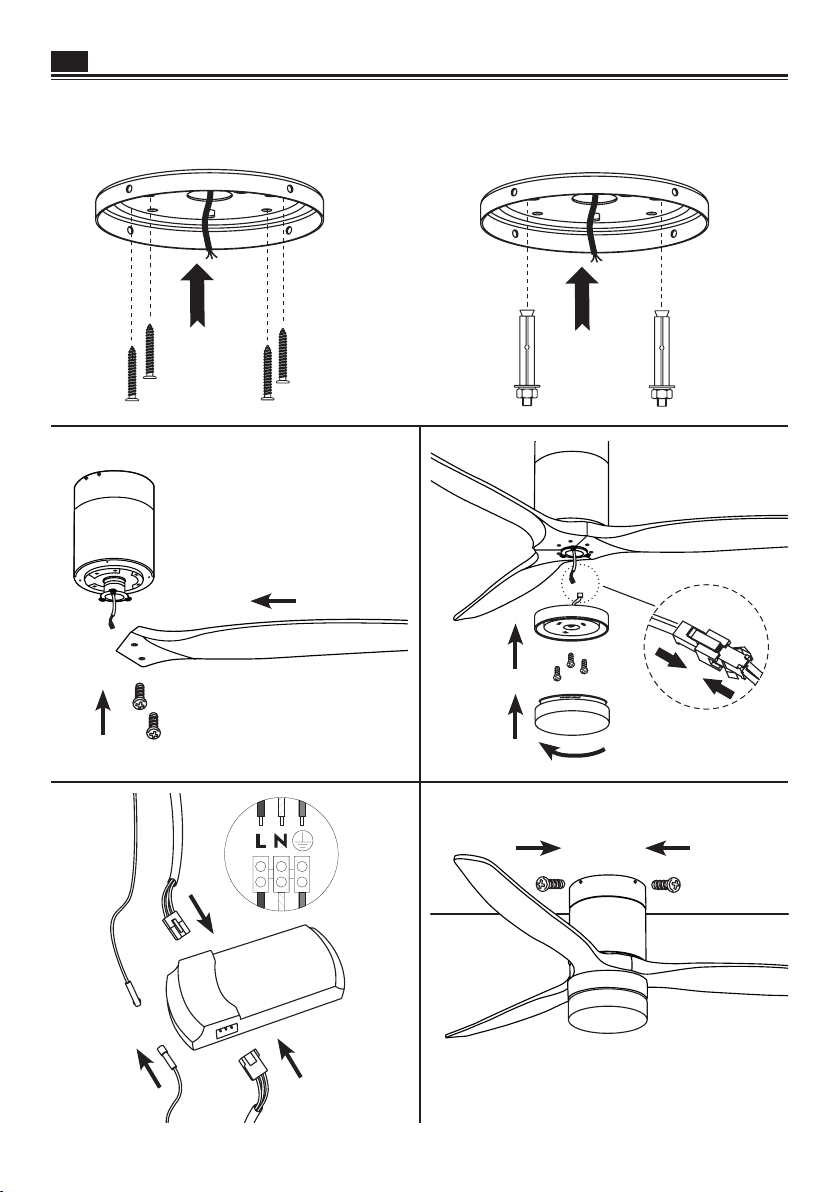 L N