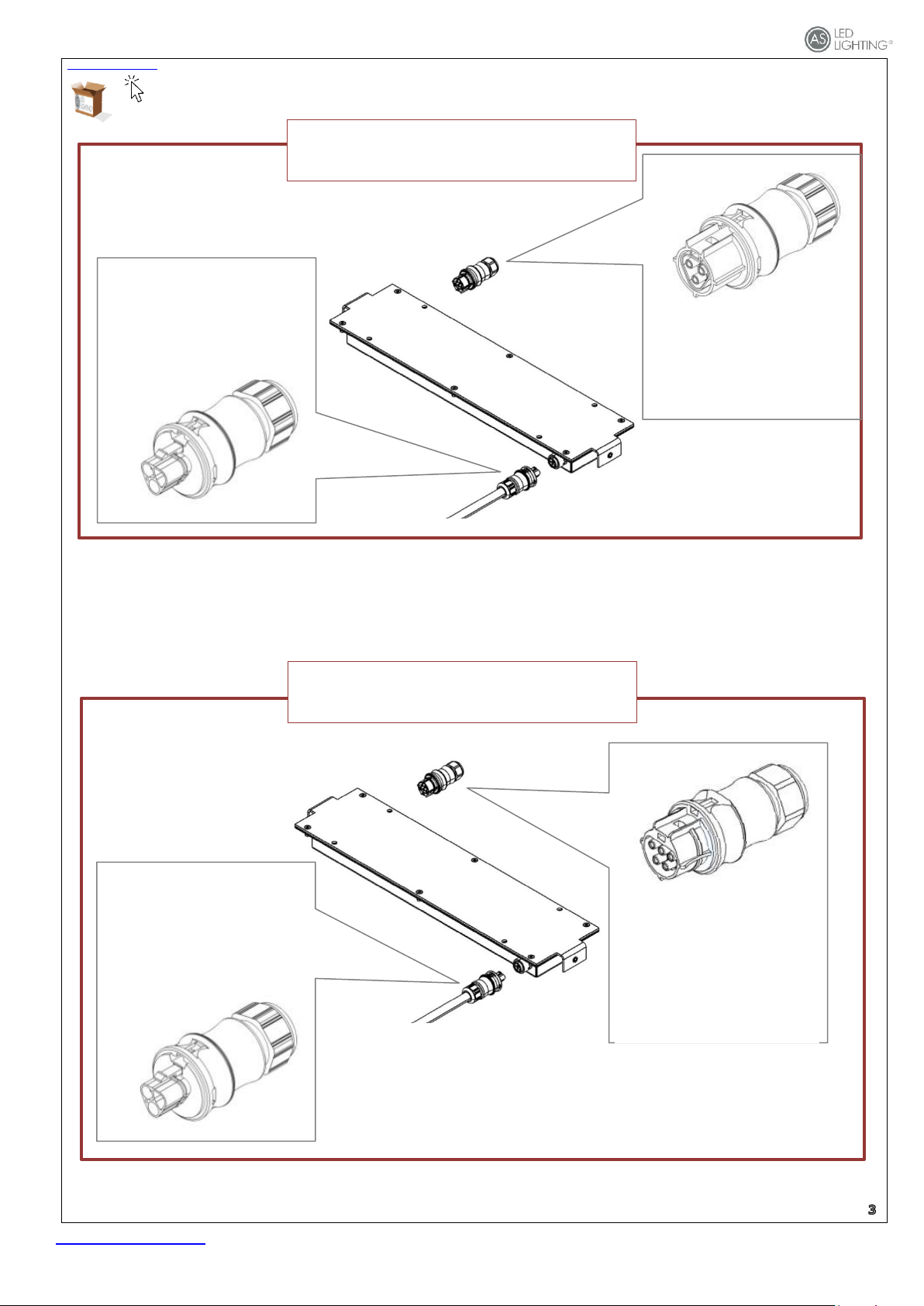 AS LED LIGHTING®

3