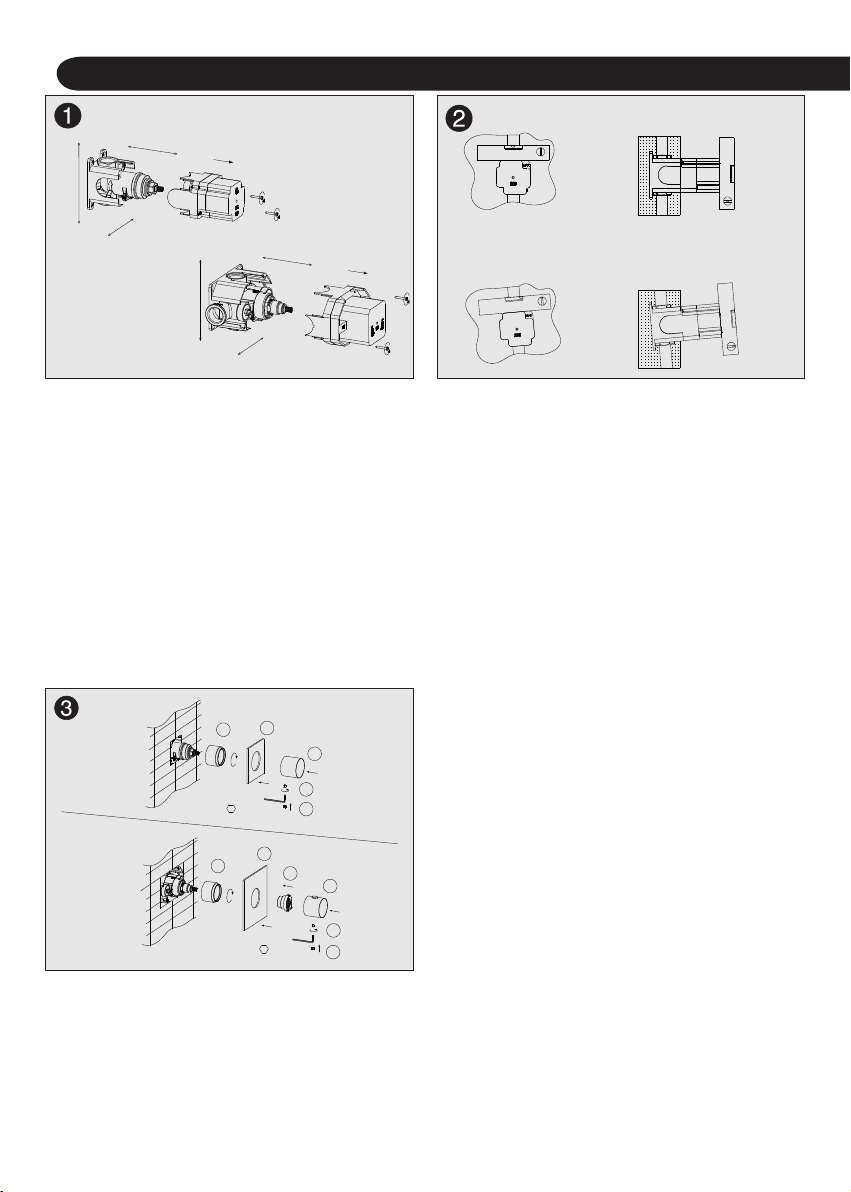 1

2

3