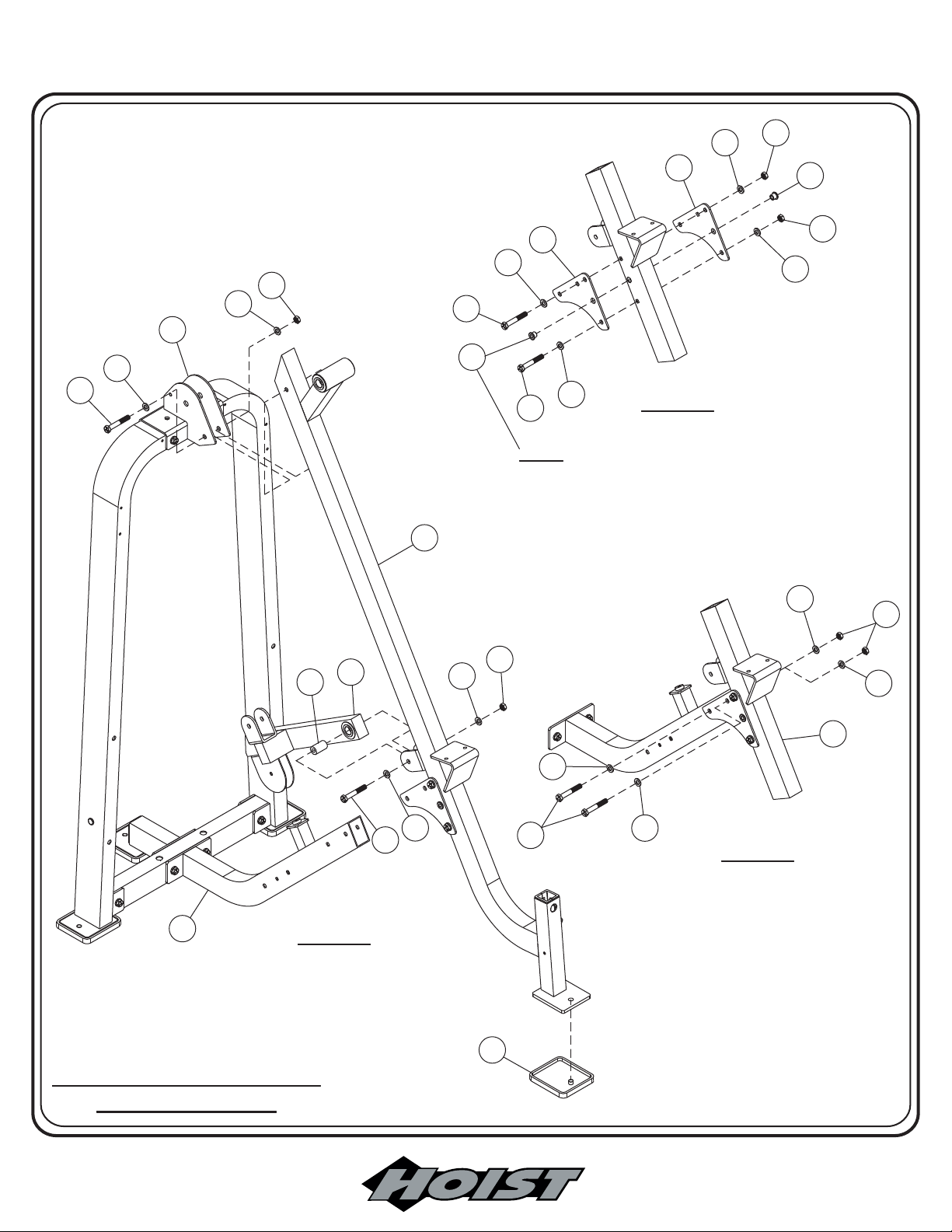 HOIST