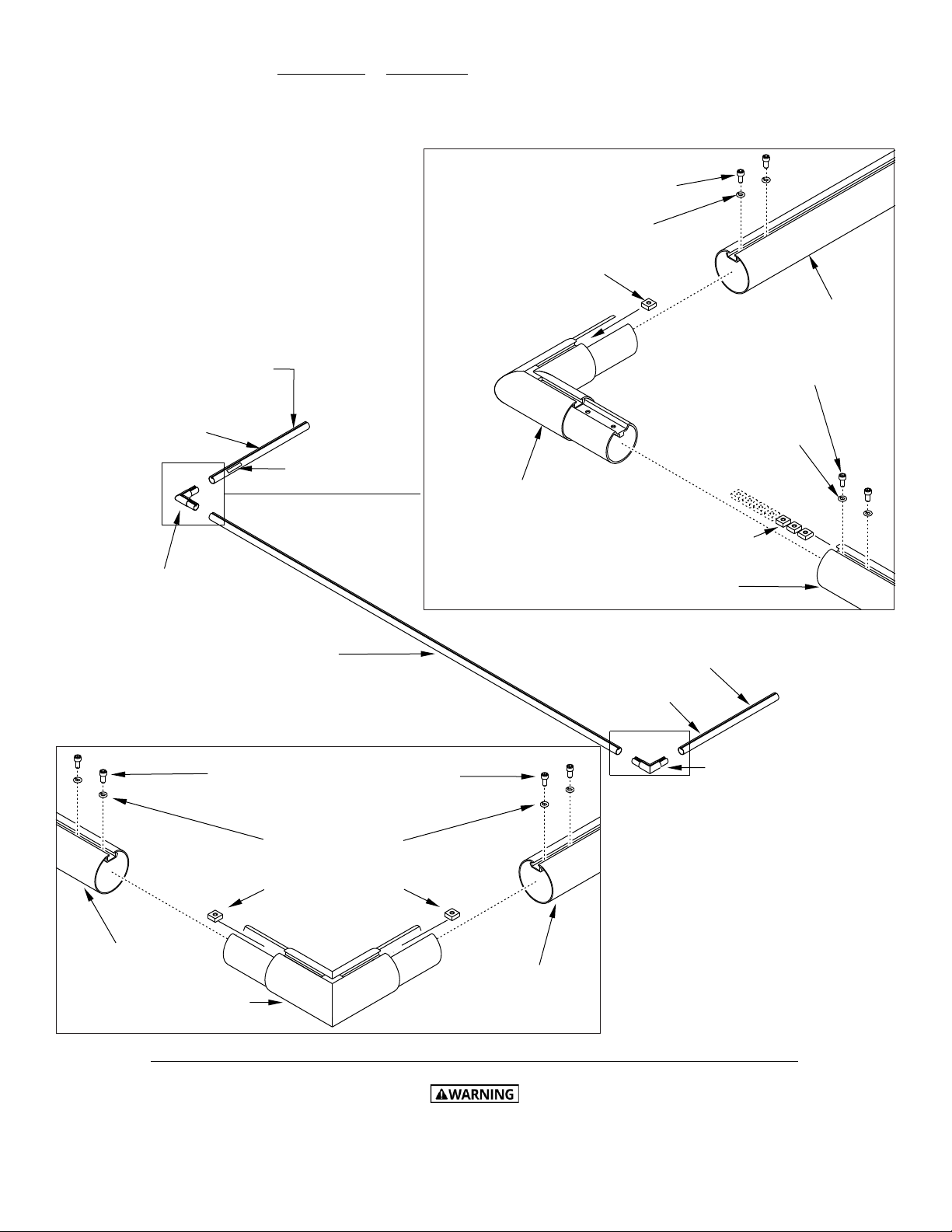 WARNING