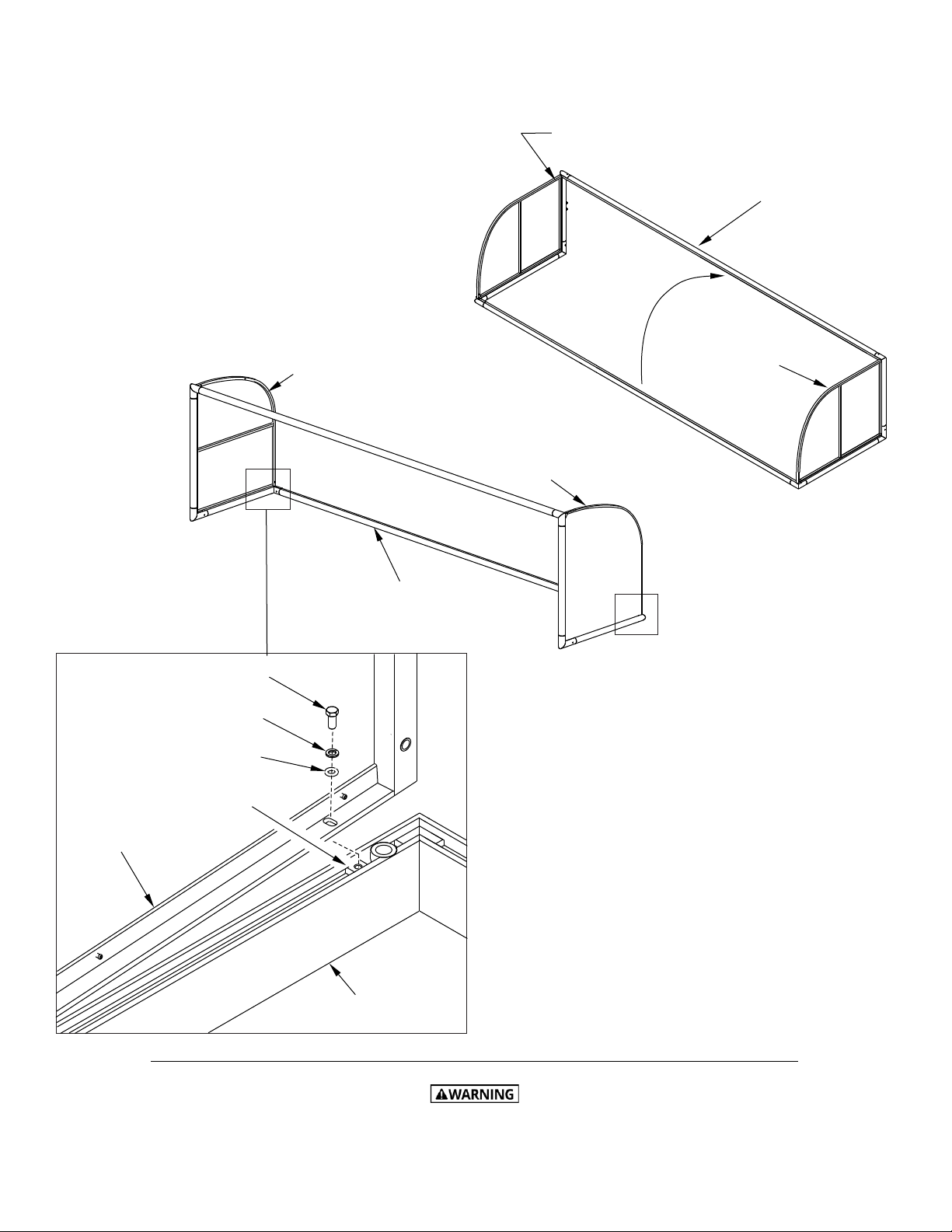 WARNING