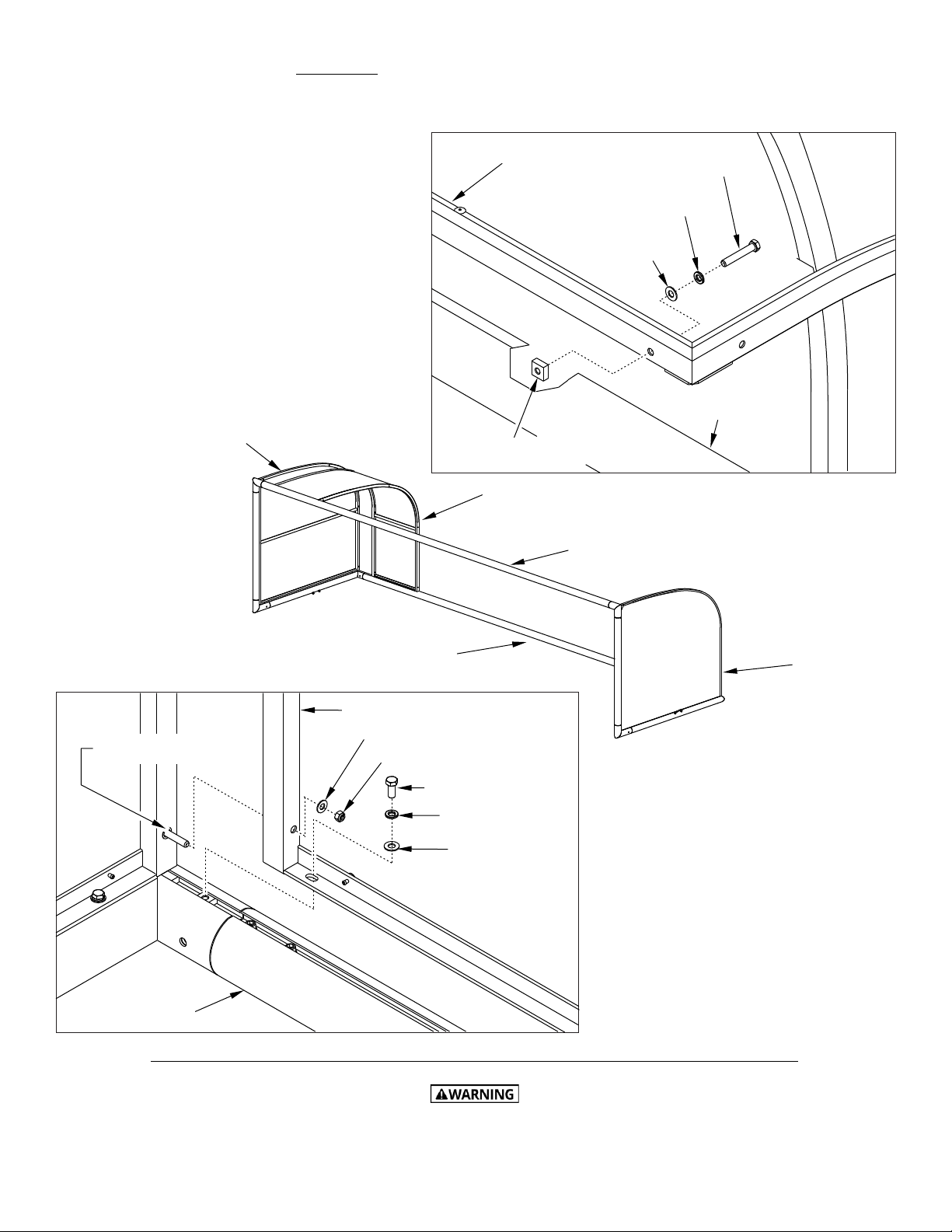 WARNING