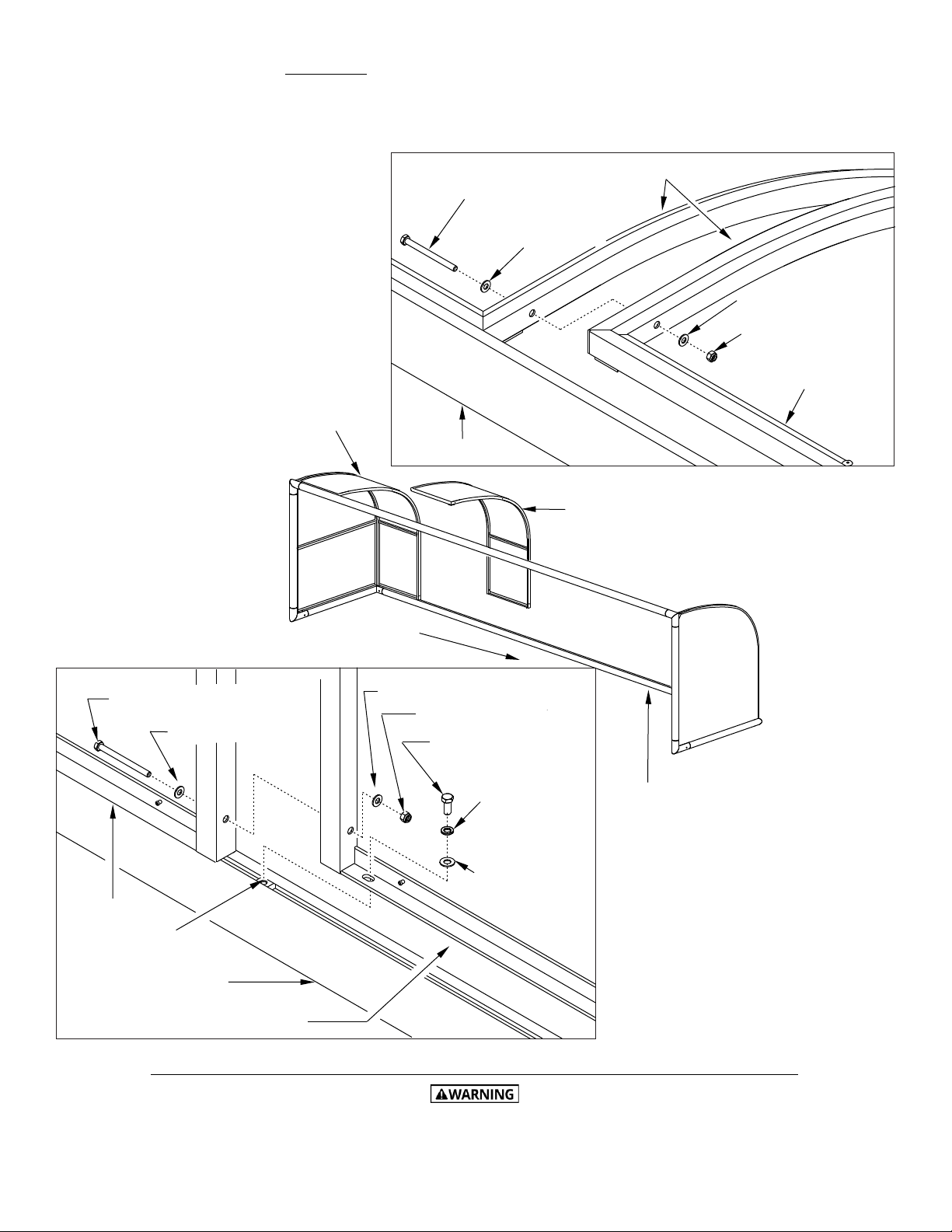 WARNING