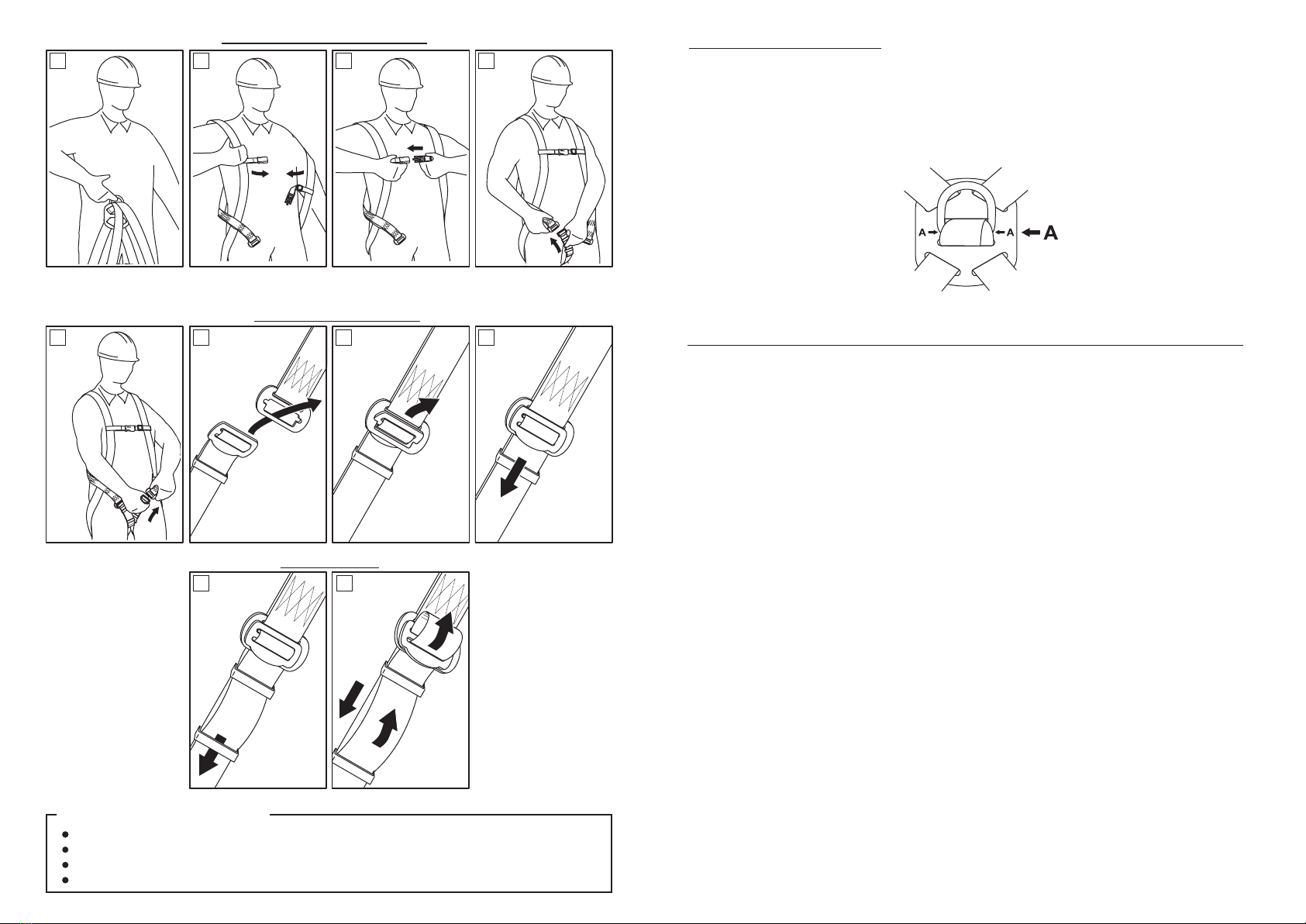 A
A
A