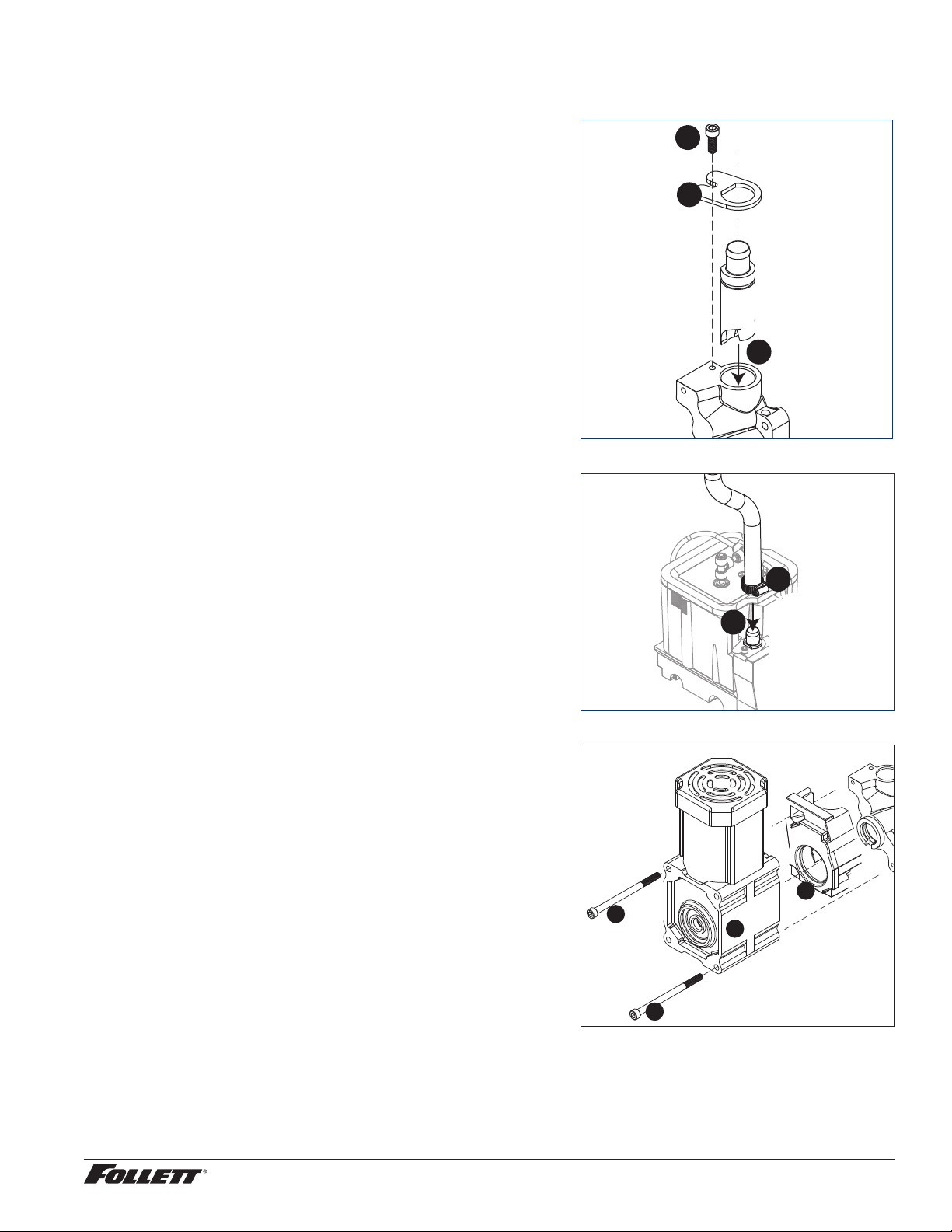 FOLLETT®