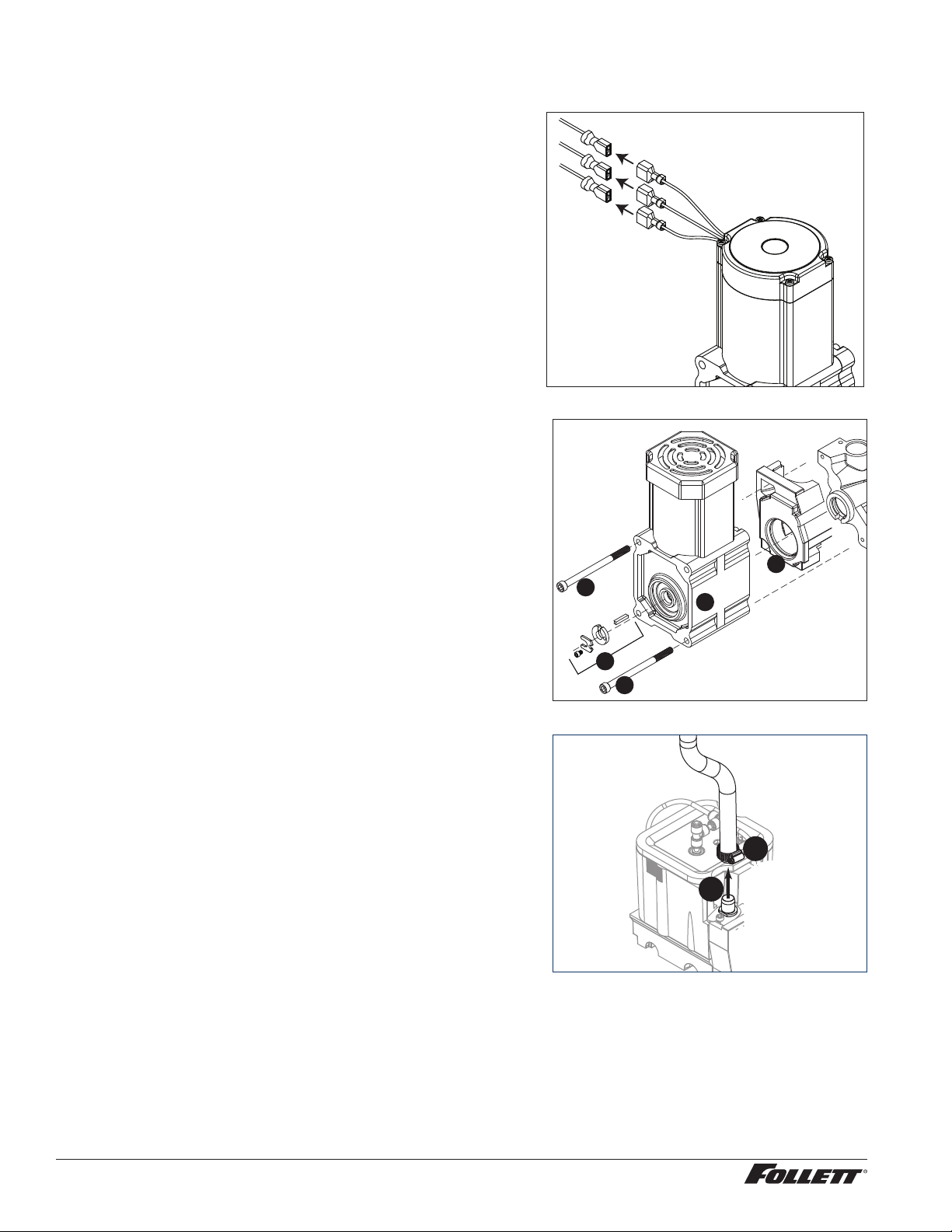 FOLLETT®