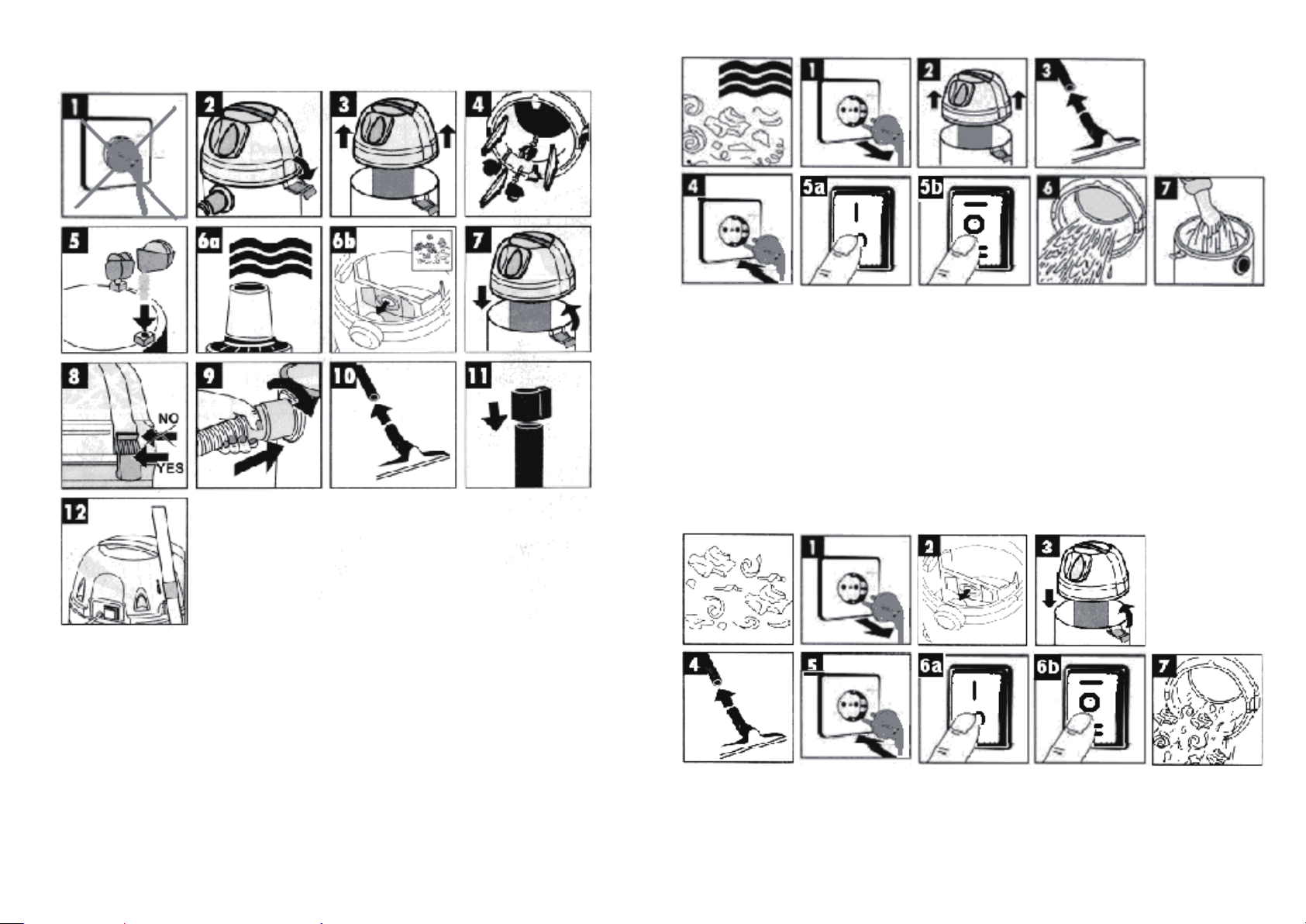 1 2 3 4
5 6a 6b 7
8 NO YES 9 10 11
12

1 2 3
4 5a 5b 6 7

1 2 3
4 5 6a 6b 7