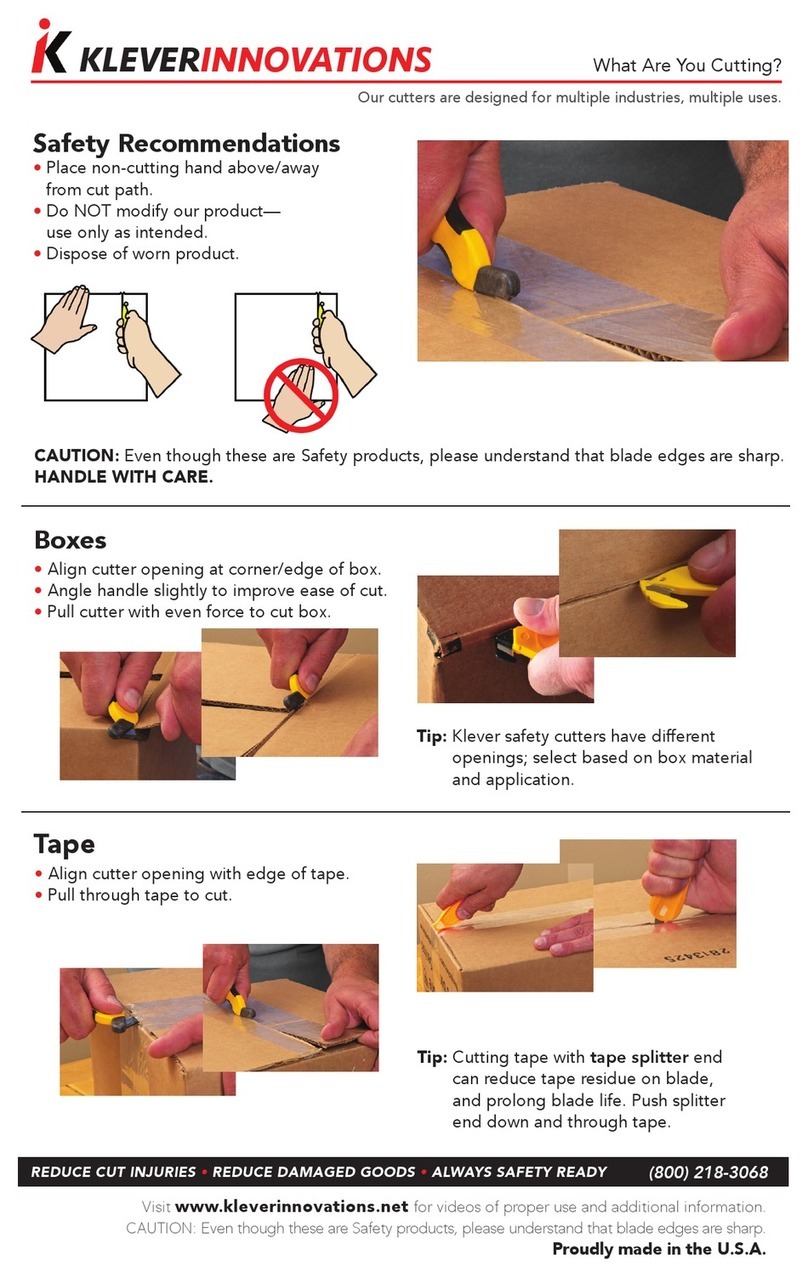 KLEVERINNOVATIONS

What Are You Cutting?

Our cutters are designed for multiple industries, multiple uses.

Safety Recommendations
• Place non-cutting hand above/away from cut path.
• Do NOT modify our product— use only as intended.
• Dispose of worn product.

CAUTION: Even though these are Safety products, please understand that blade edges are sharp. HANDLE WITH CARE.

Boxes
• Align cutter opening at corner/edge of box.
• Angle handle slightly to improve ease of cut.
• Pull cutter with even force to cut box.

Tip: Klever safety cutters have different openings; select based on box material and application.

Tape
• Align cutter opening with edge of tape.
• Pull through tape to cut.

2813425

Tip: Cutting tape with tape splitter end can reduce tape residue on blade, and prolong blade life. Push splitter end down and through tape.

REDUCE CUT INJURIES • REDUCE DAMAGED GOODS • ALWAYS SAFETY READY (800) 218-3068

Visit www.kleverinnovations.net for videos of proper use and additional information.
CAUTION: Even though these are Safety products, please understand that blade edges are sharp.
Proudly made in the U.S.A.