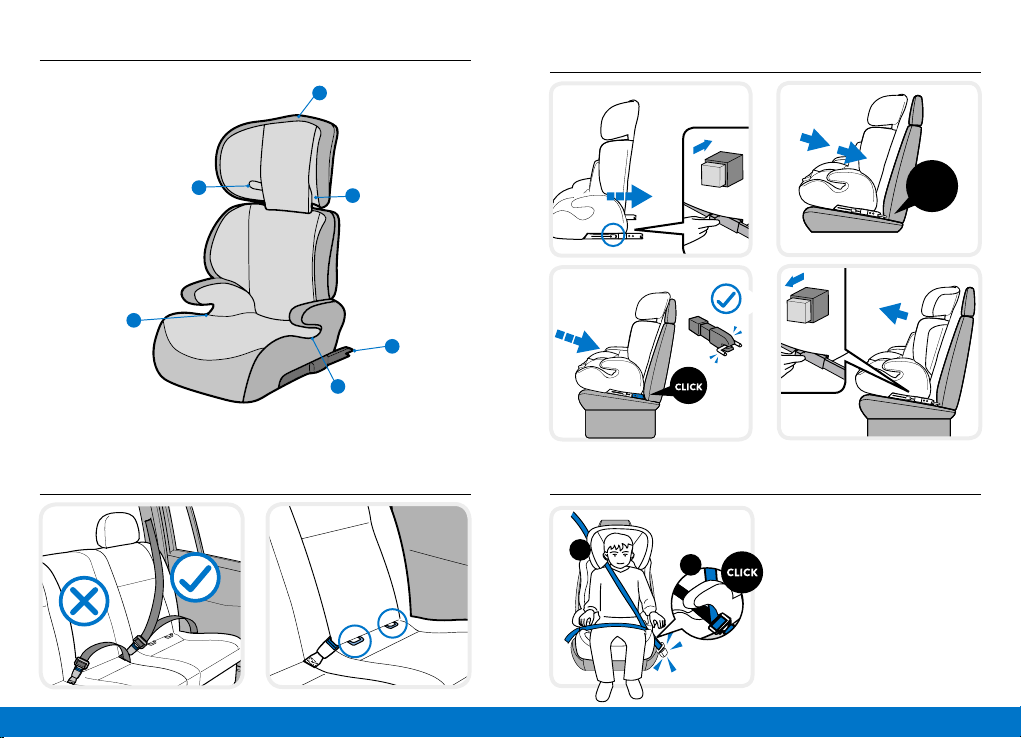 CLICK

CLICK