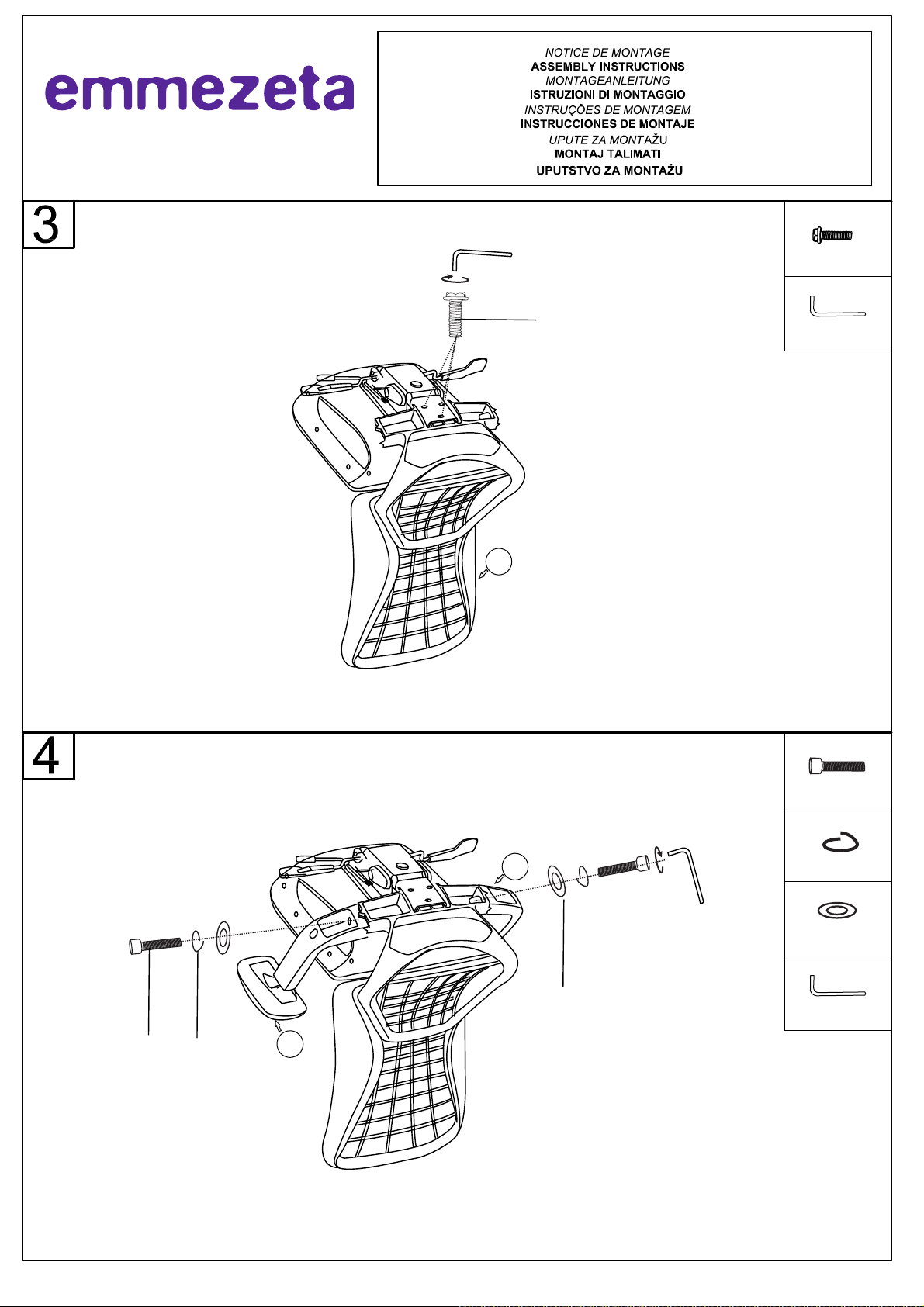 emmezeta

NOTICE DE MONTAGE
ASSEMBLY INSTRUCTIONS
MONTAGEANLEITUNG
ISTRUZIONI DI MONTAGGIO
INSTRUÇÕES DE MONTAGEM
INSTRUCCIONES DE MONTAJE
UPUTE ZA MONTAŽU
MONTAJ TALIMATI
UPUTSTVO ZA MONTAŽU

3

4