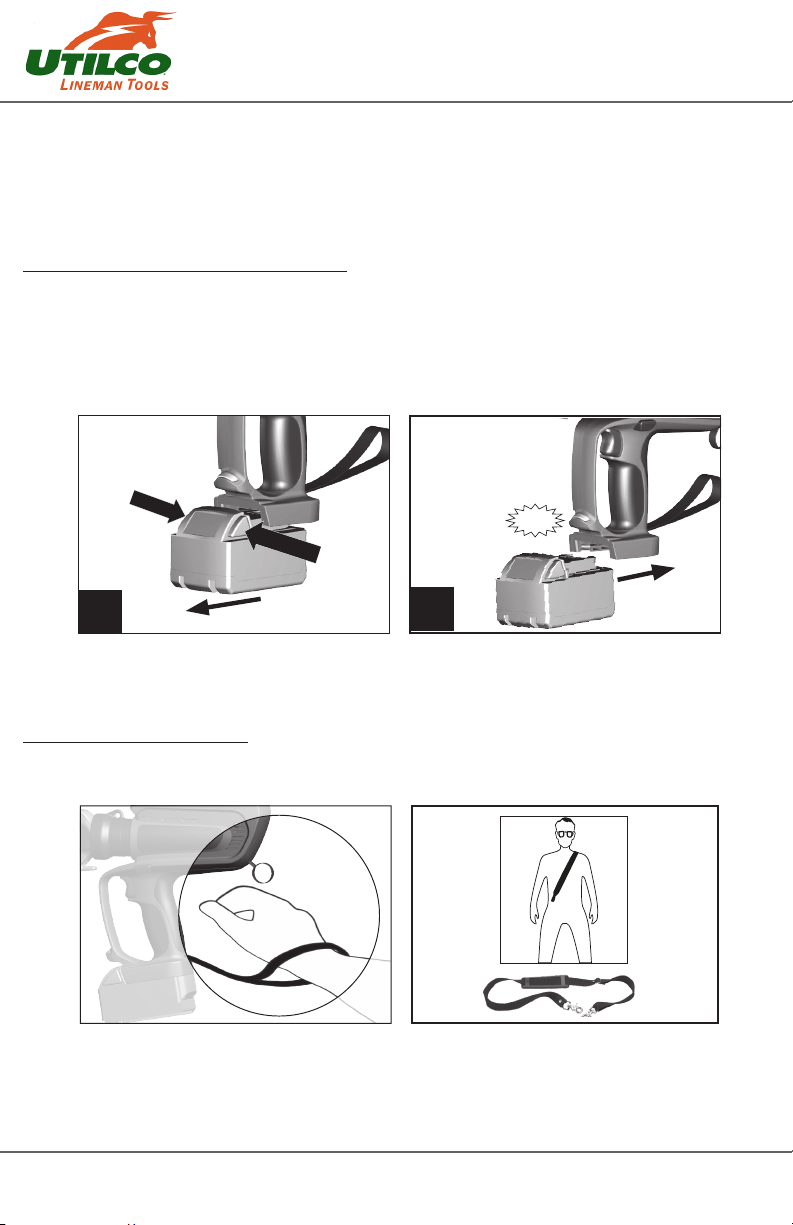 UTILCO
LINEMAN TOOLS