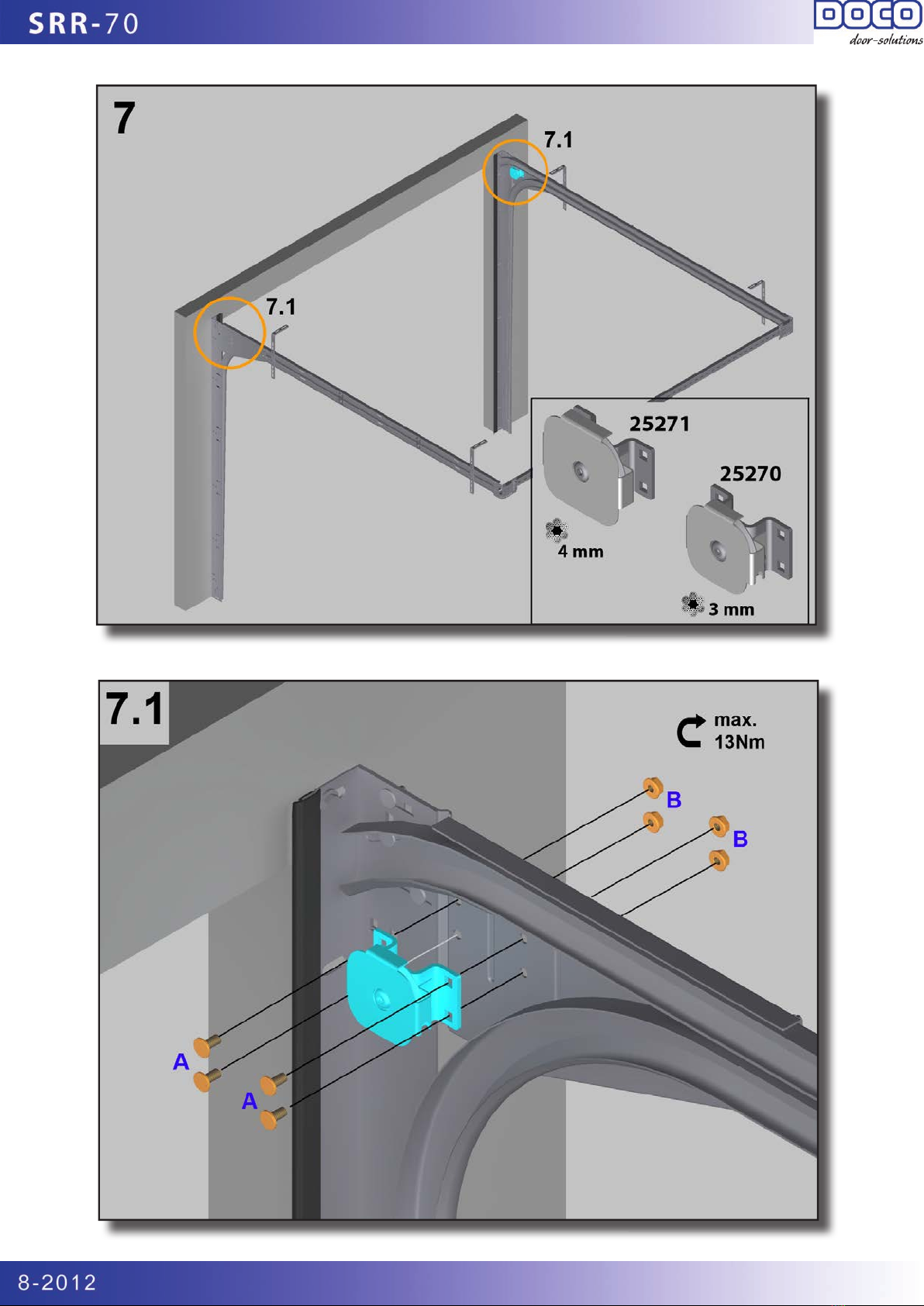 SRR-70

DOCO
door-solutions

7

7.1

7.1

25271

25270

4 mm

3 mm

7.1

max.
13Nm

B

B

A

A

8-2012