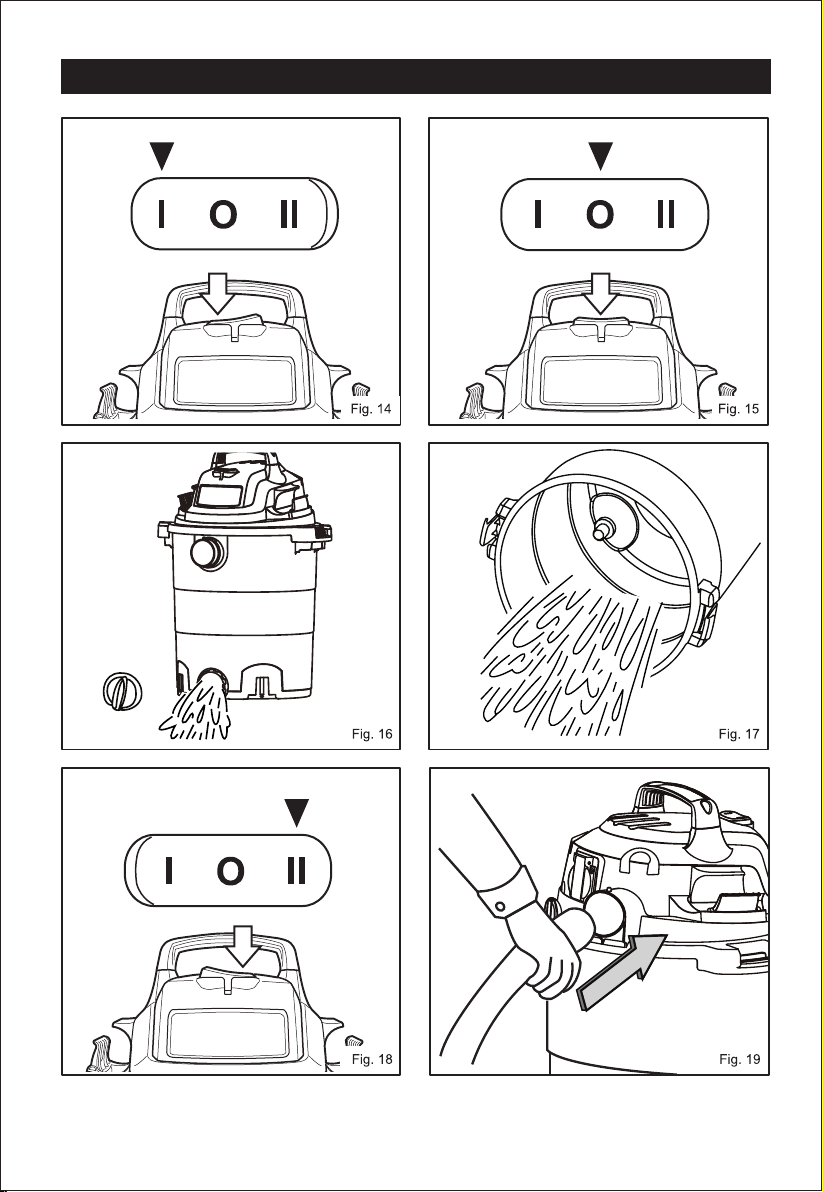 I O II

Fig. 14

I O II

Fig. 15

Fig. 16

Fig. 17

I O II

Fig. 18

Fig. 19