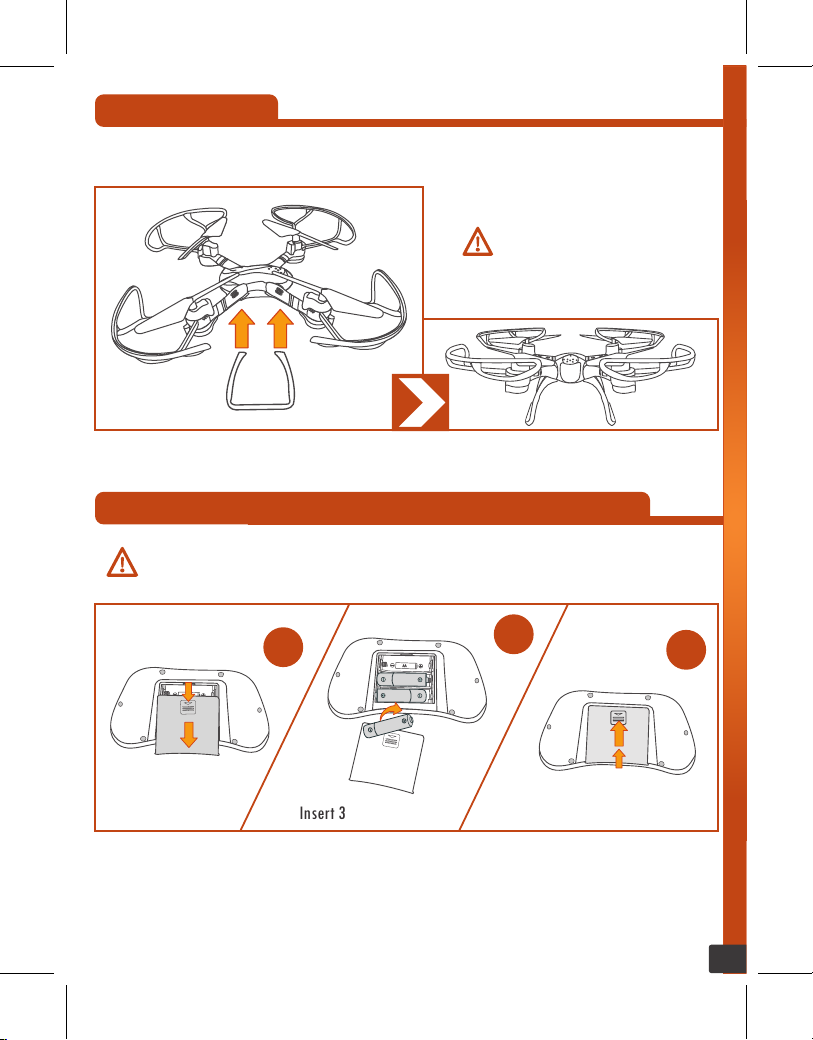 Insert 3