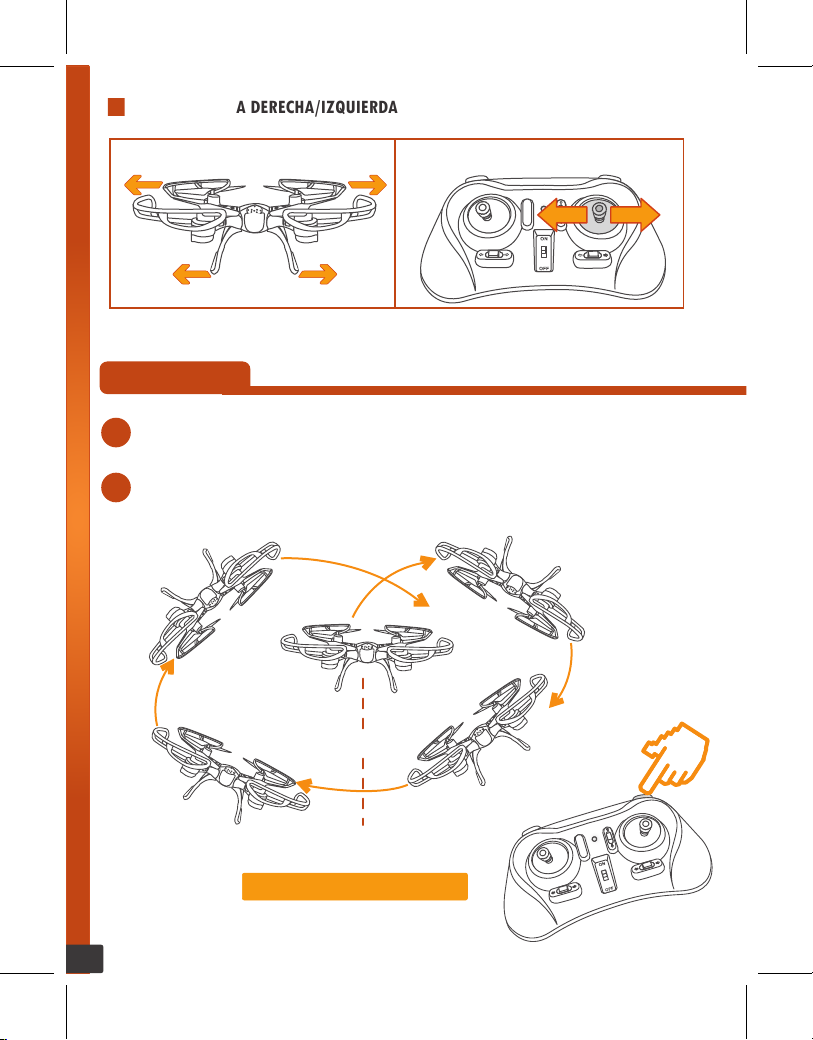 A DERECHA/IZQUIERDA

ON

OFF

ON

OFF