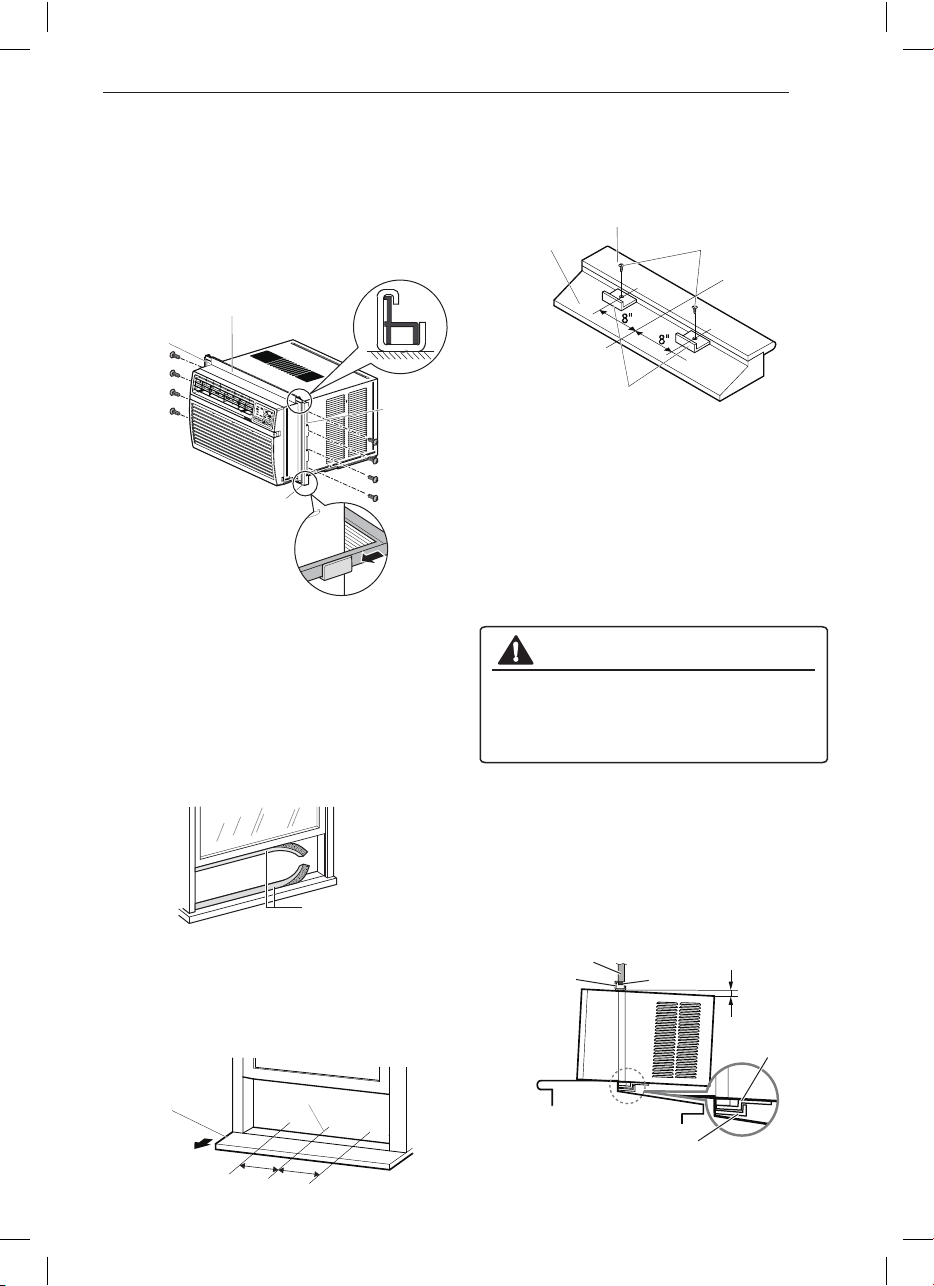 8"

8"