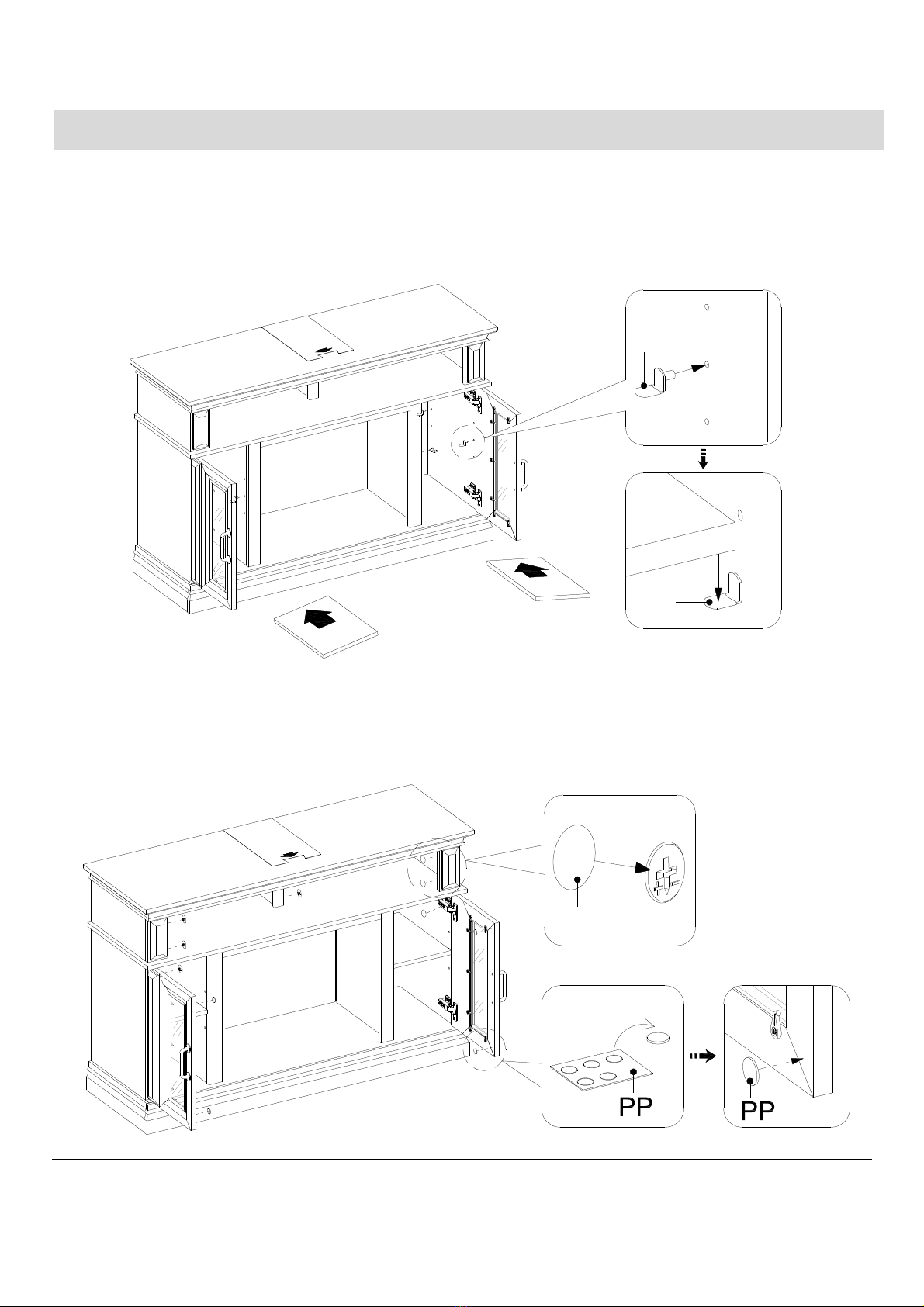 PP

PP