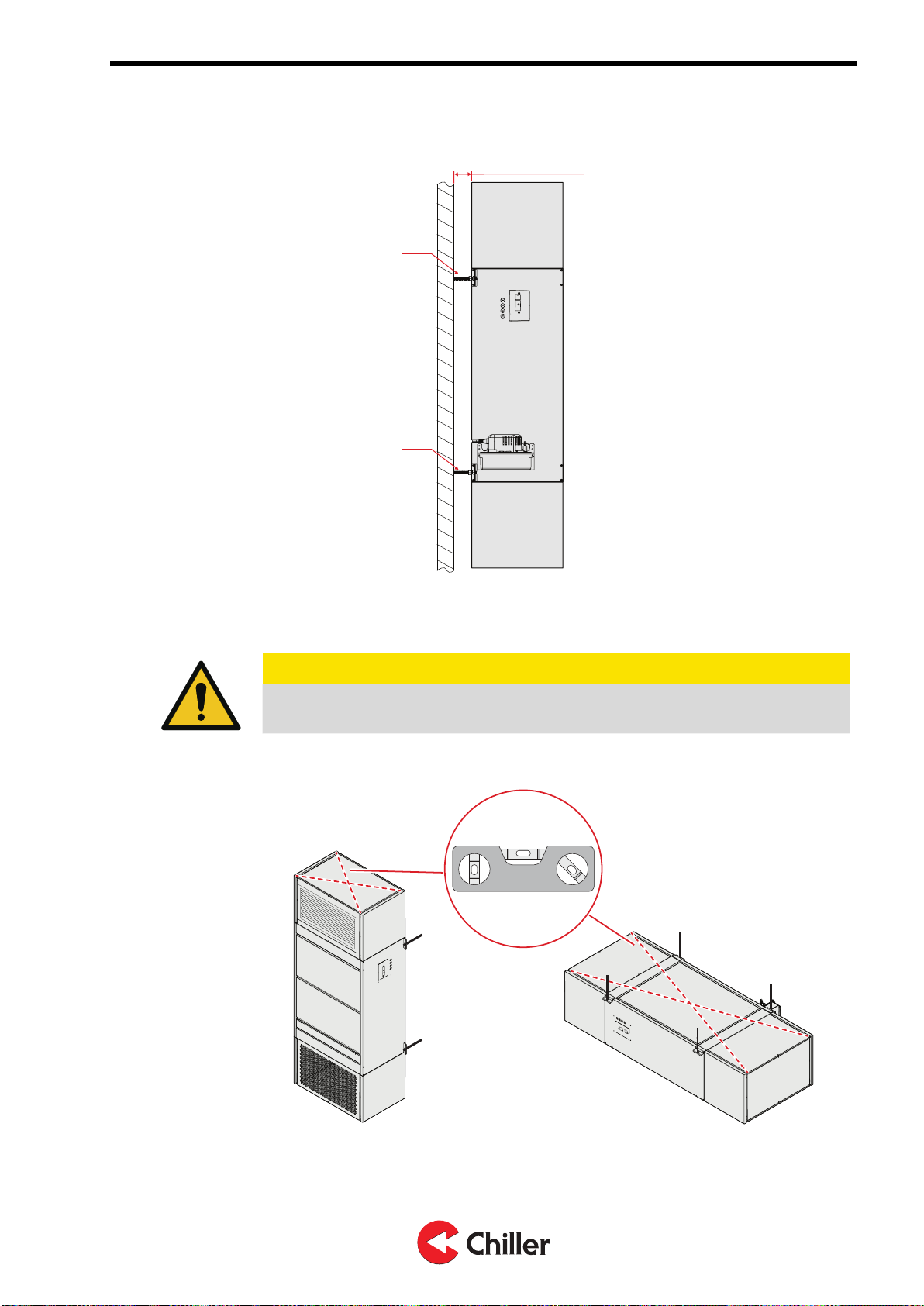 Chiller