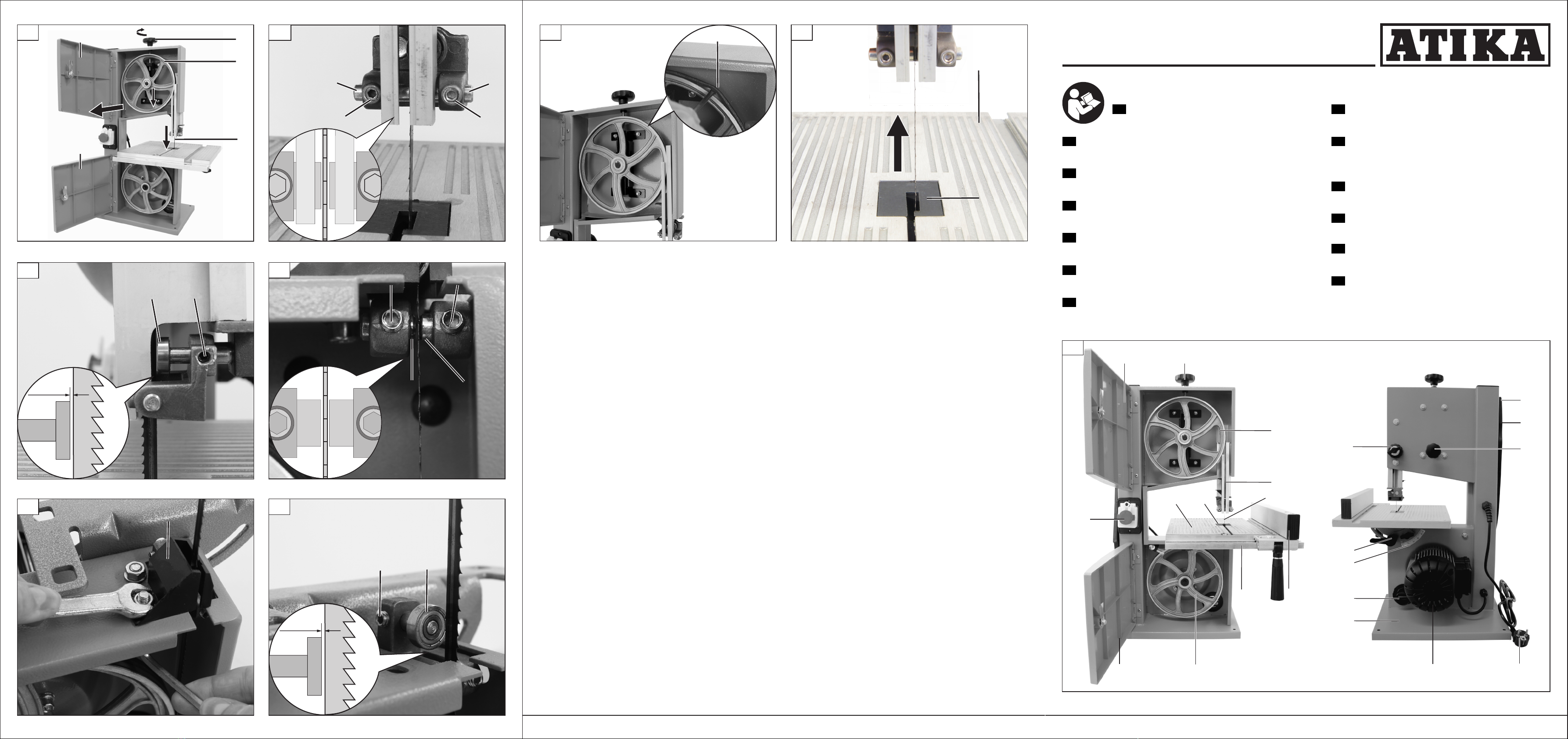 ATIKA