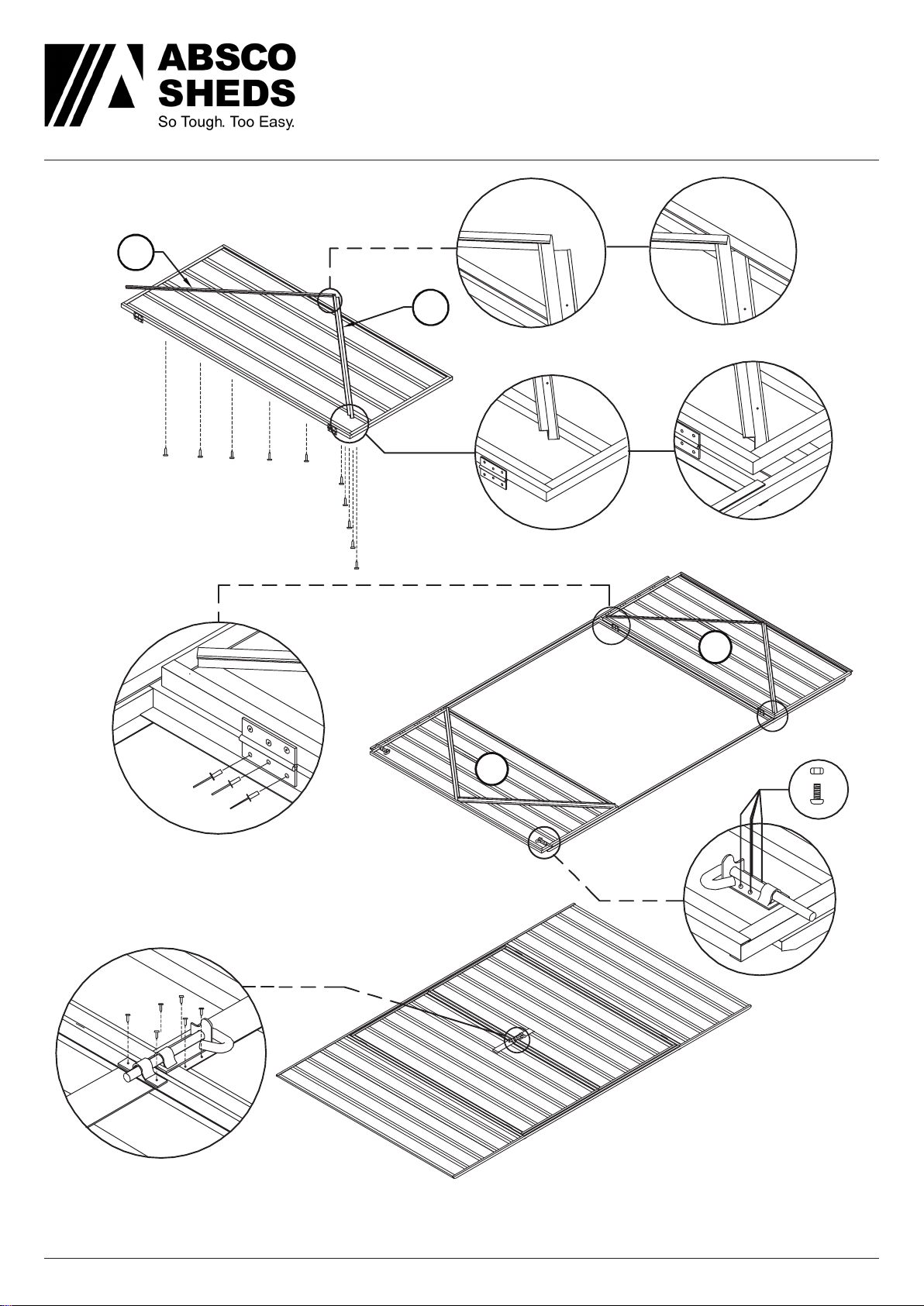 ABSCO
SHEDS
So Tough. Too Easy.