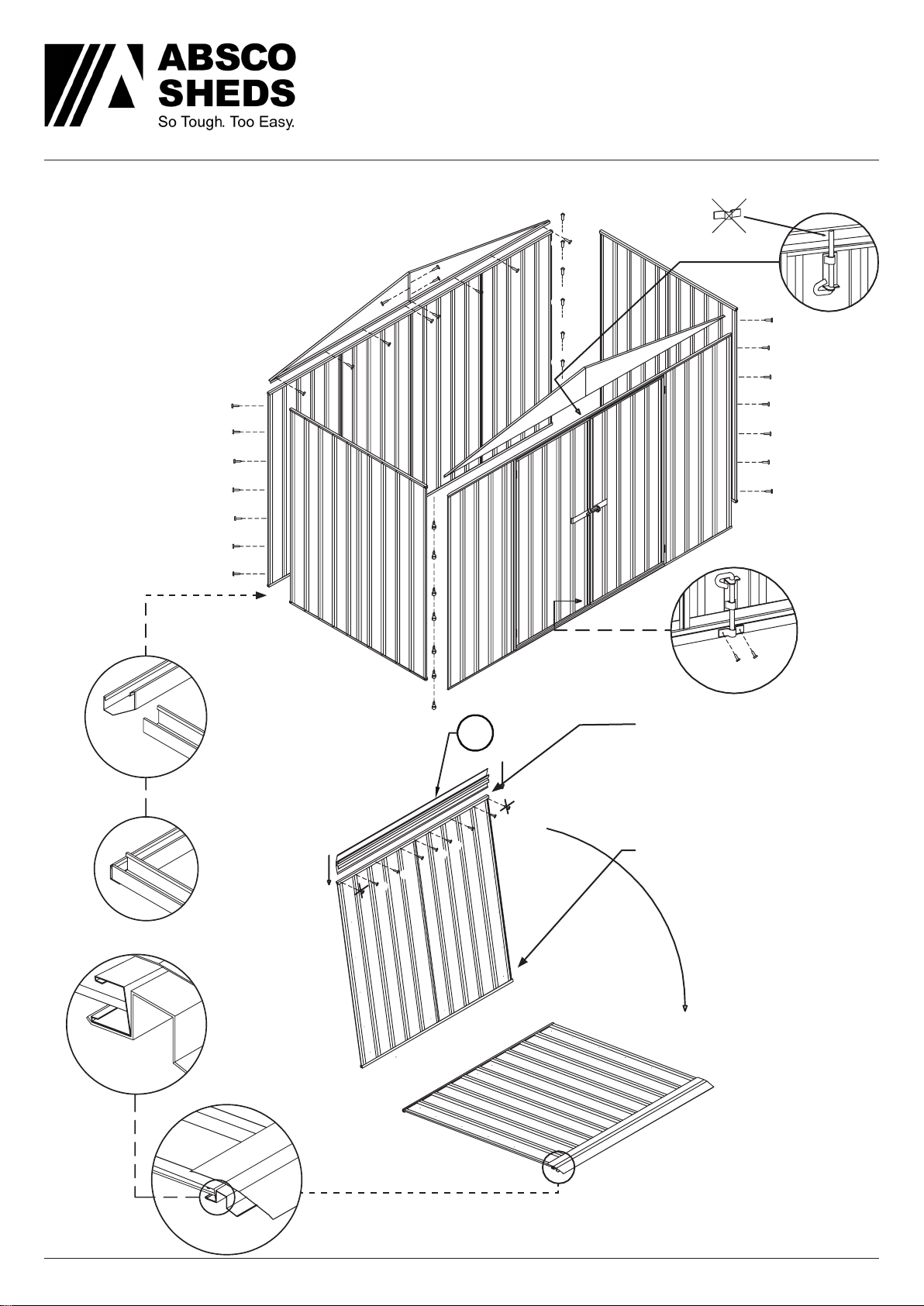 ABSCO SHEDS
So Tough. Too Easy.