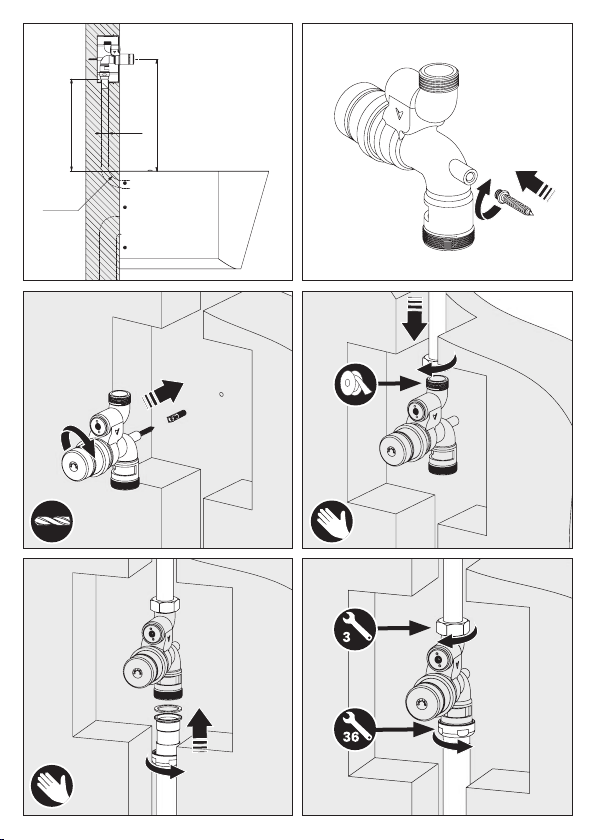 3

36