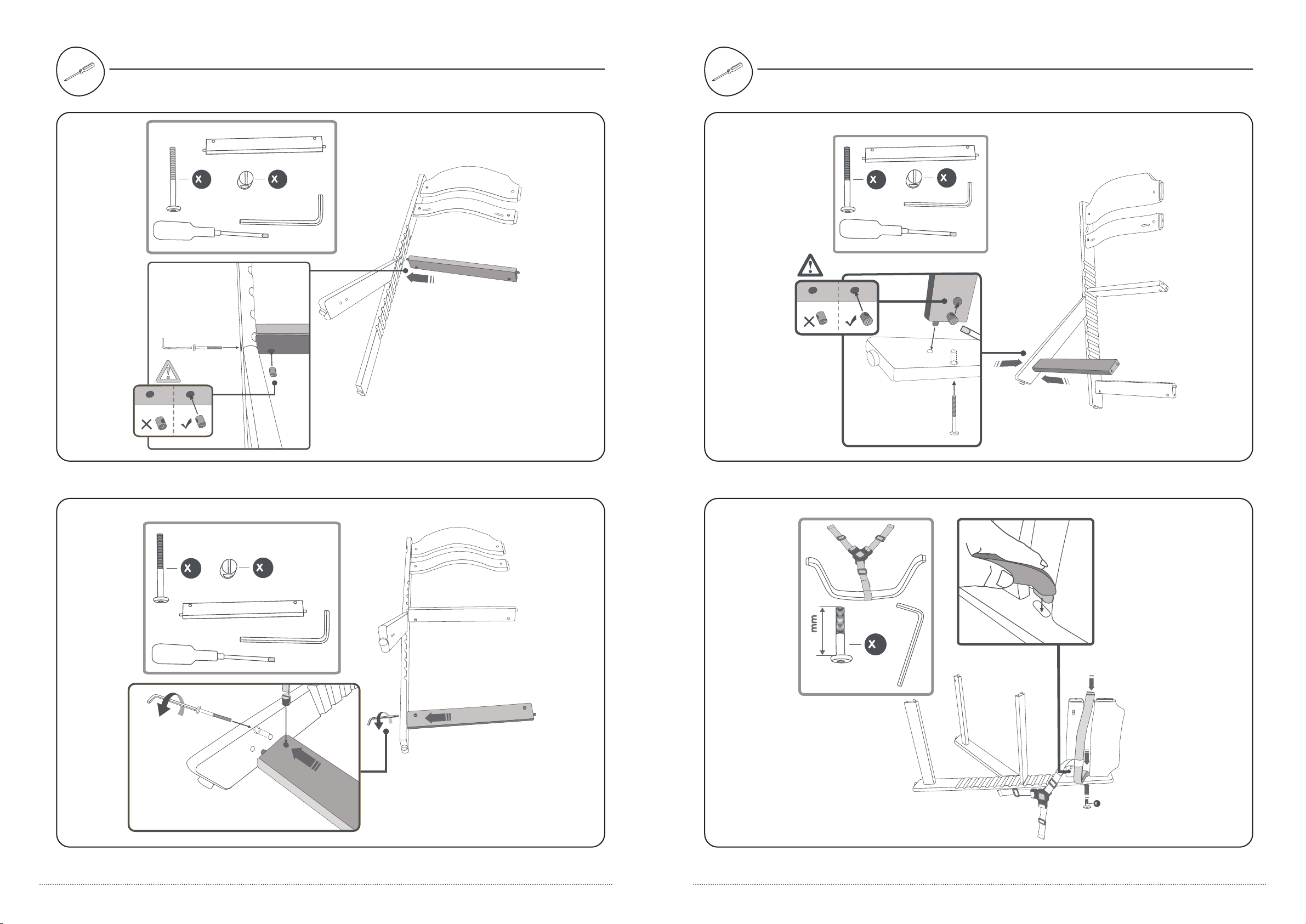 x x

x x

x x

mm

x