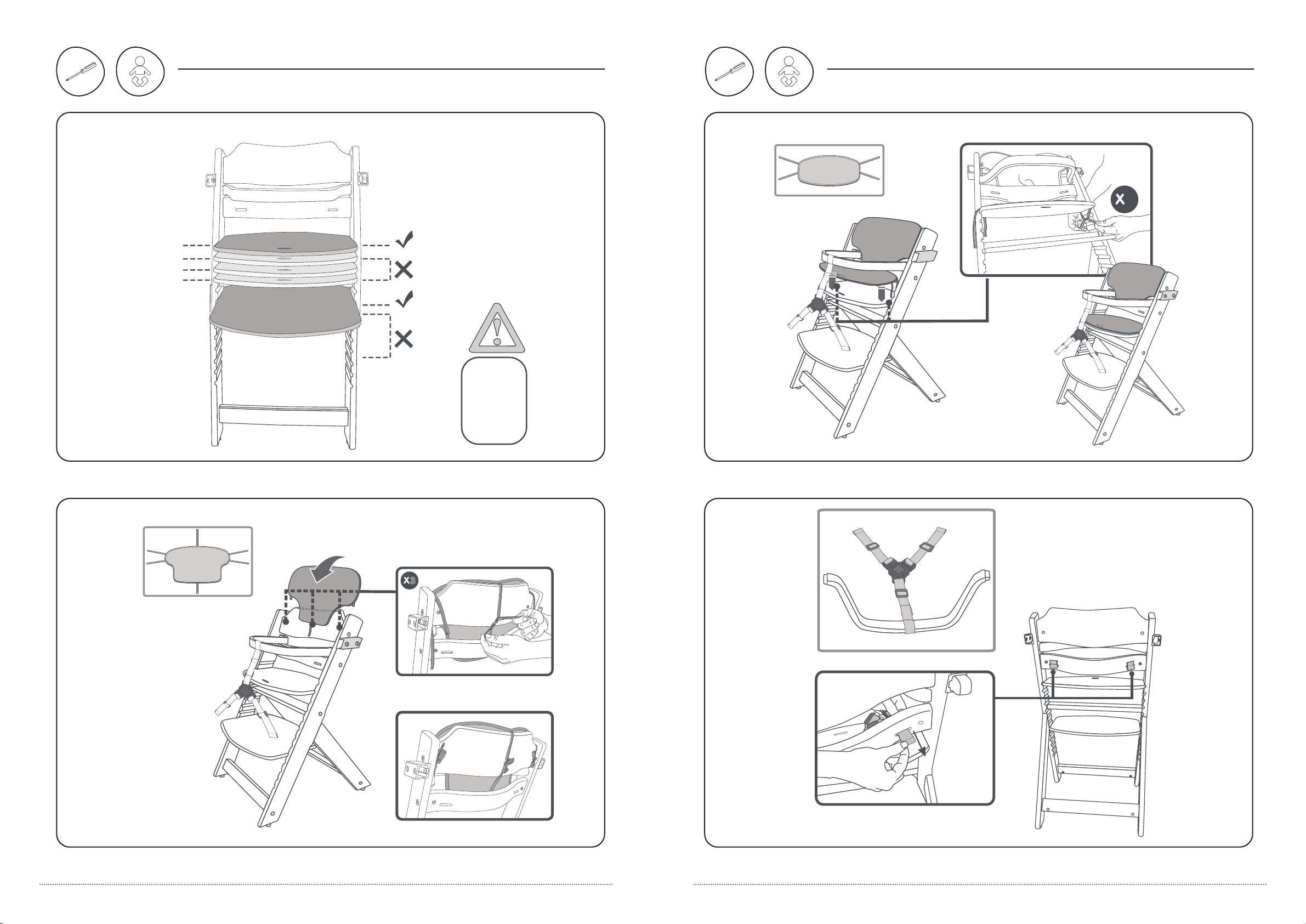 X

x3