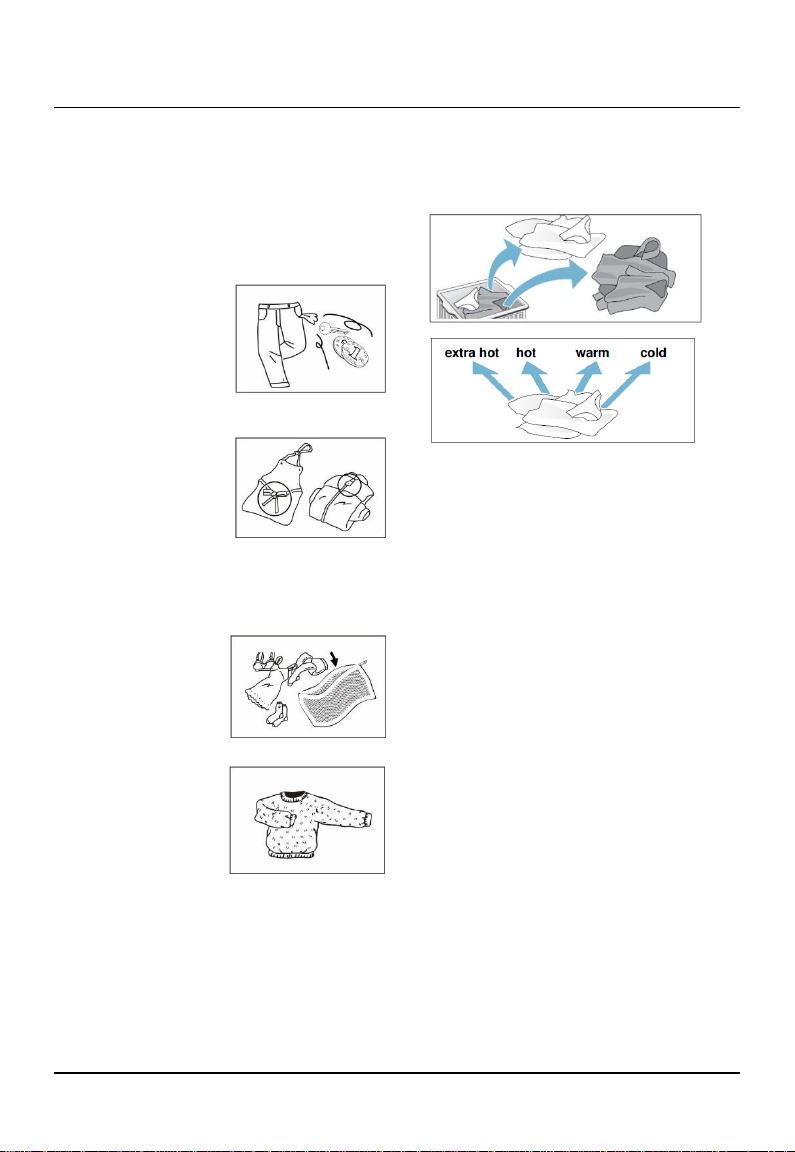 extra hot hot warm cold