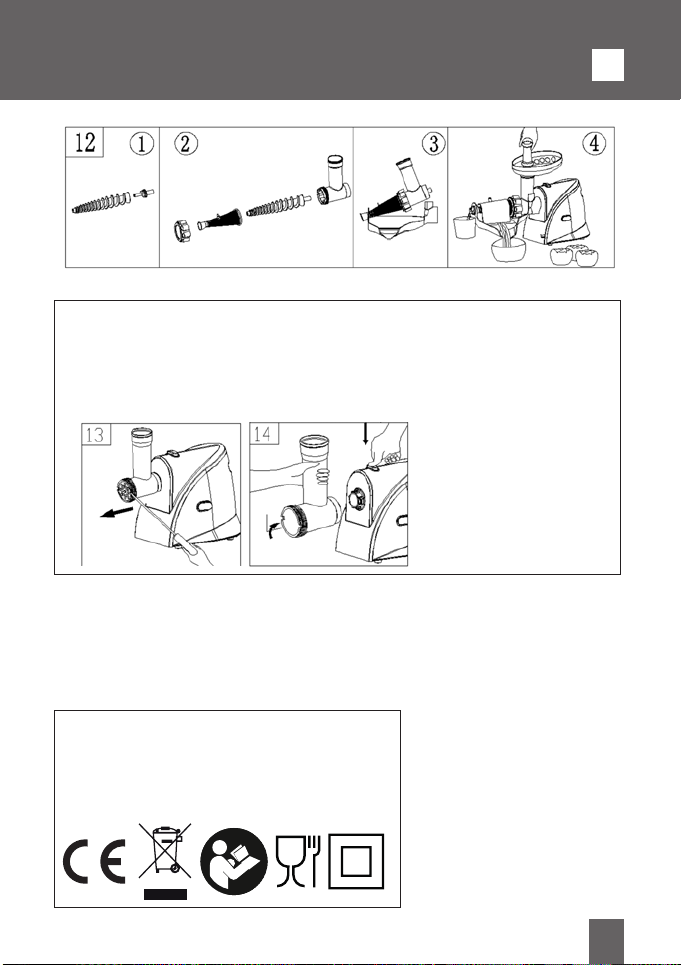 12 ① ② ③ ④

13 14

CE