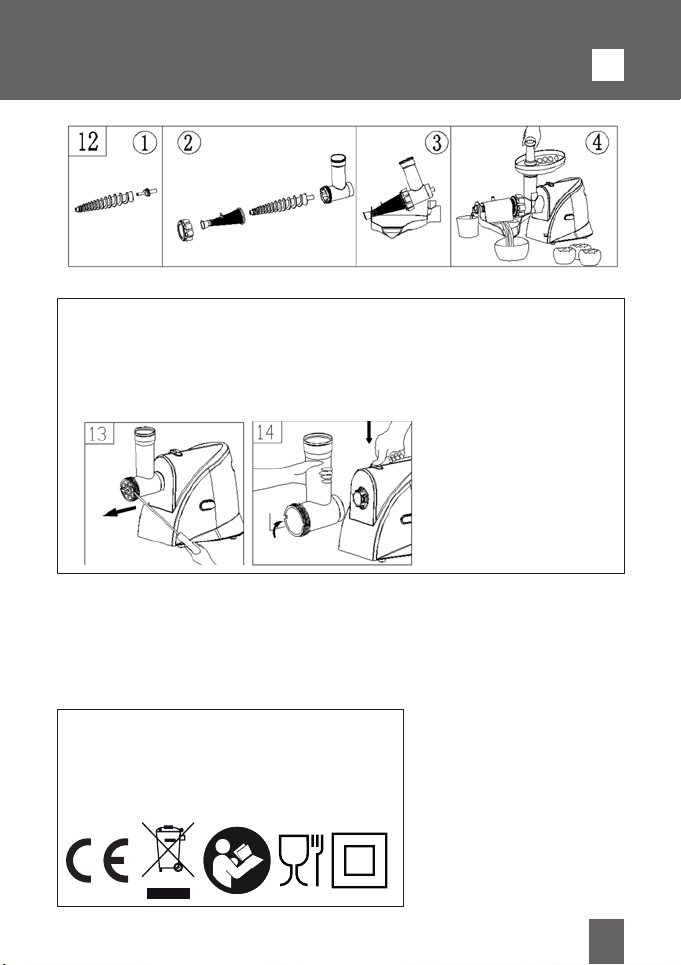 12 ① ② ③ ④

13

14

CE