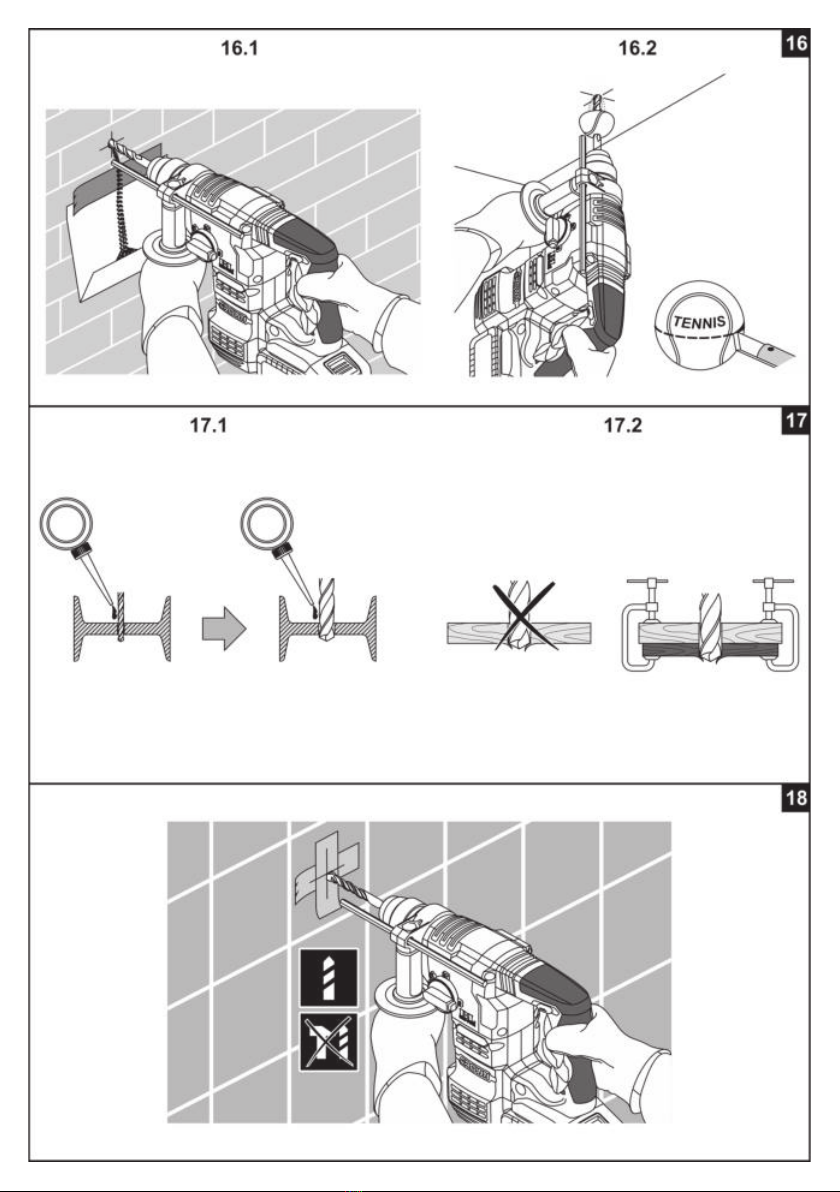 16.1

16.2

16

TENNIS

17.1

17.2

17

18