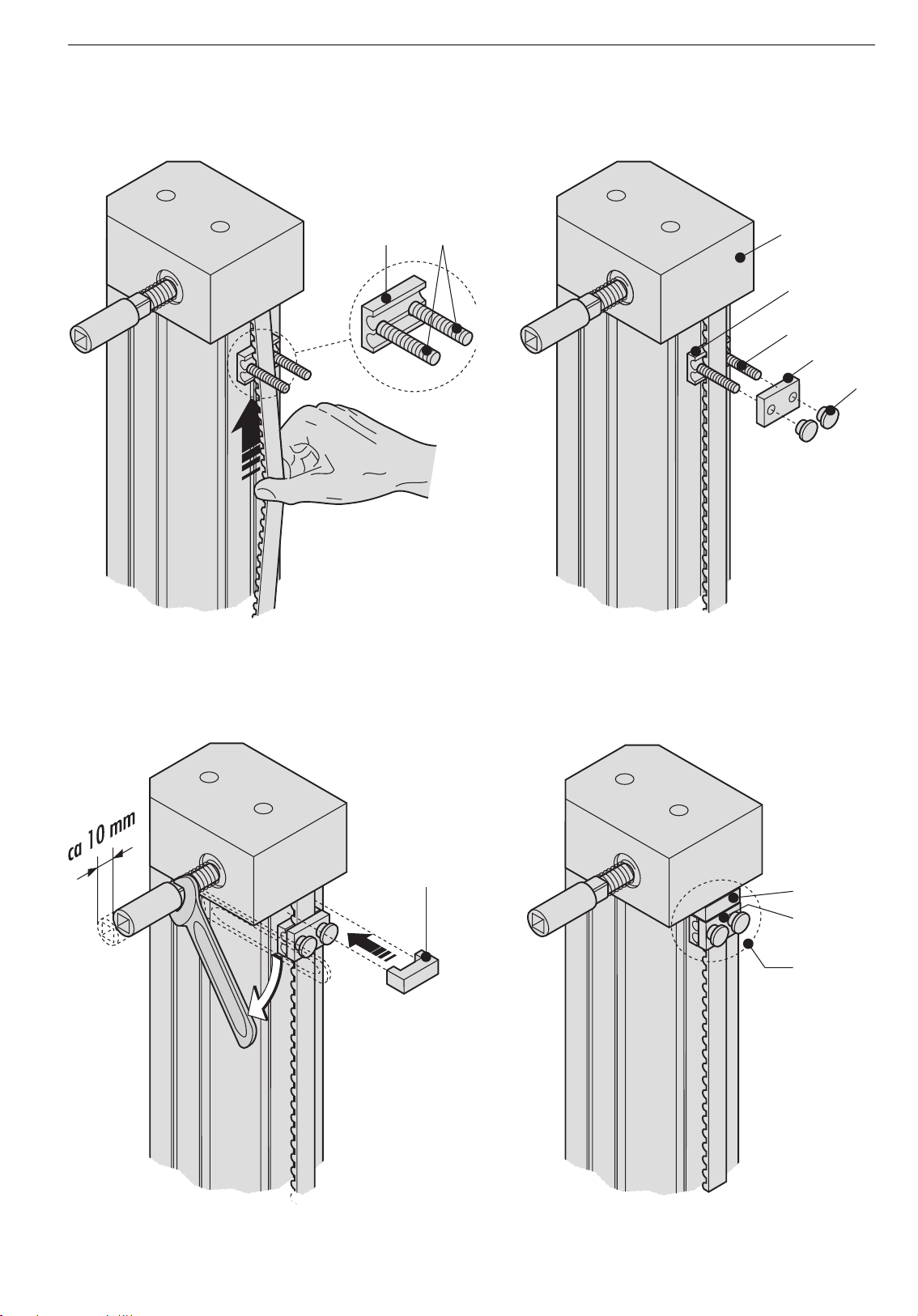 ca 10 mm