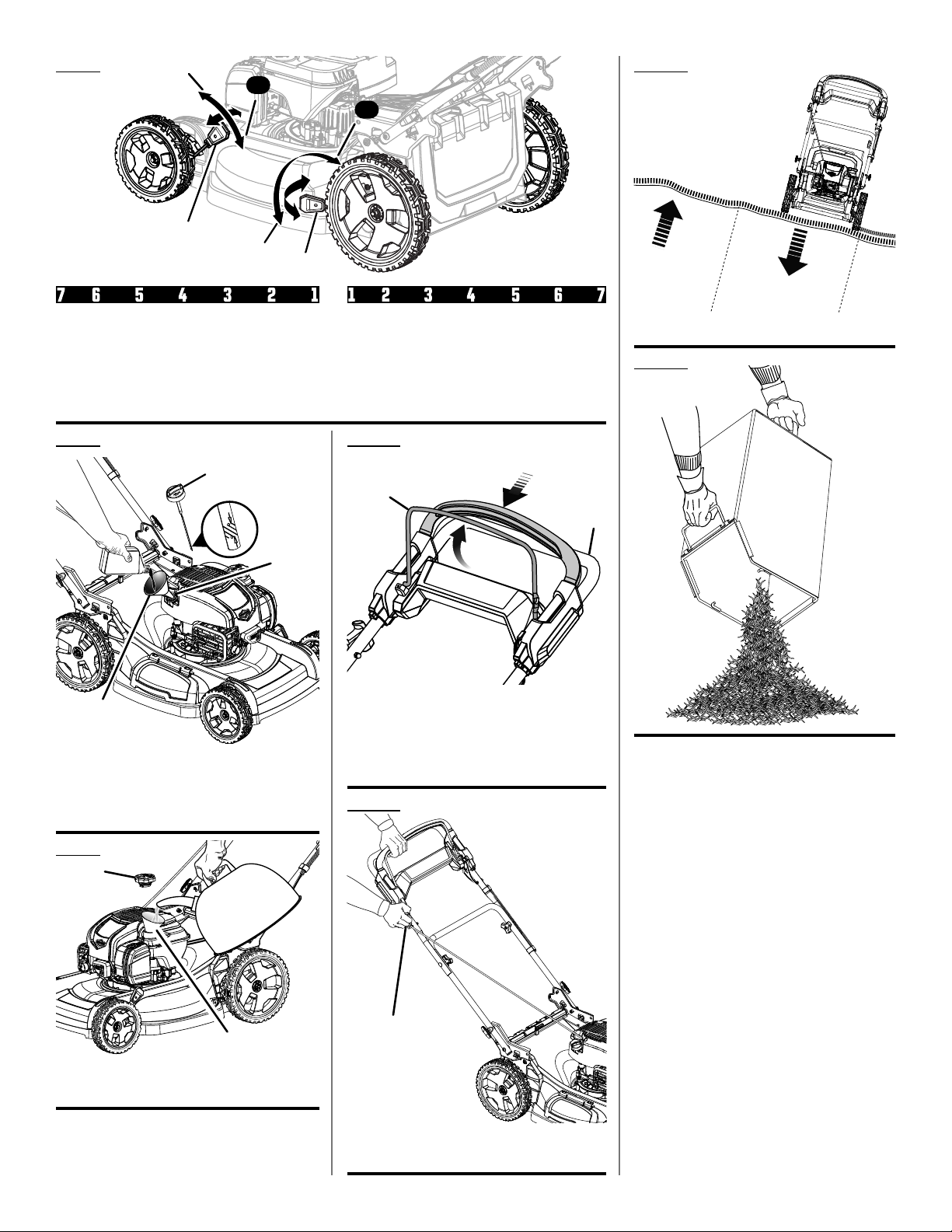 7 6 5 4 3 2 1

1 2 3 4 5 6 7