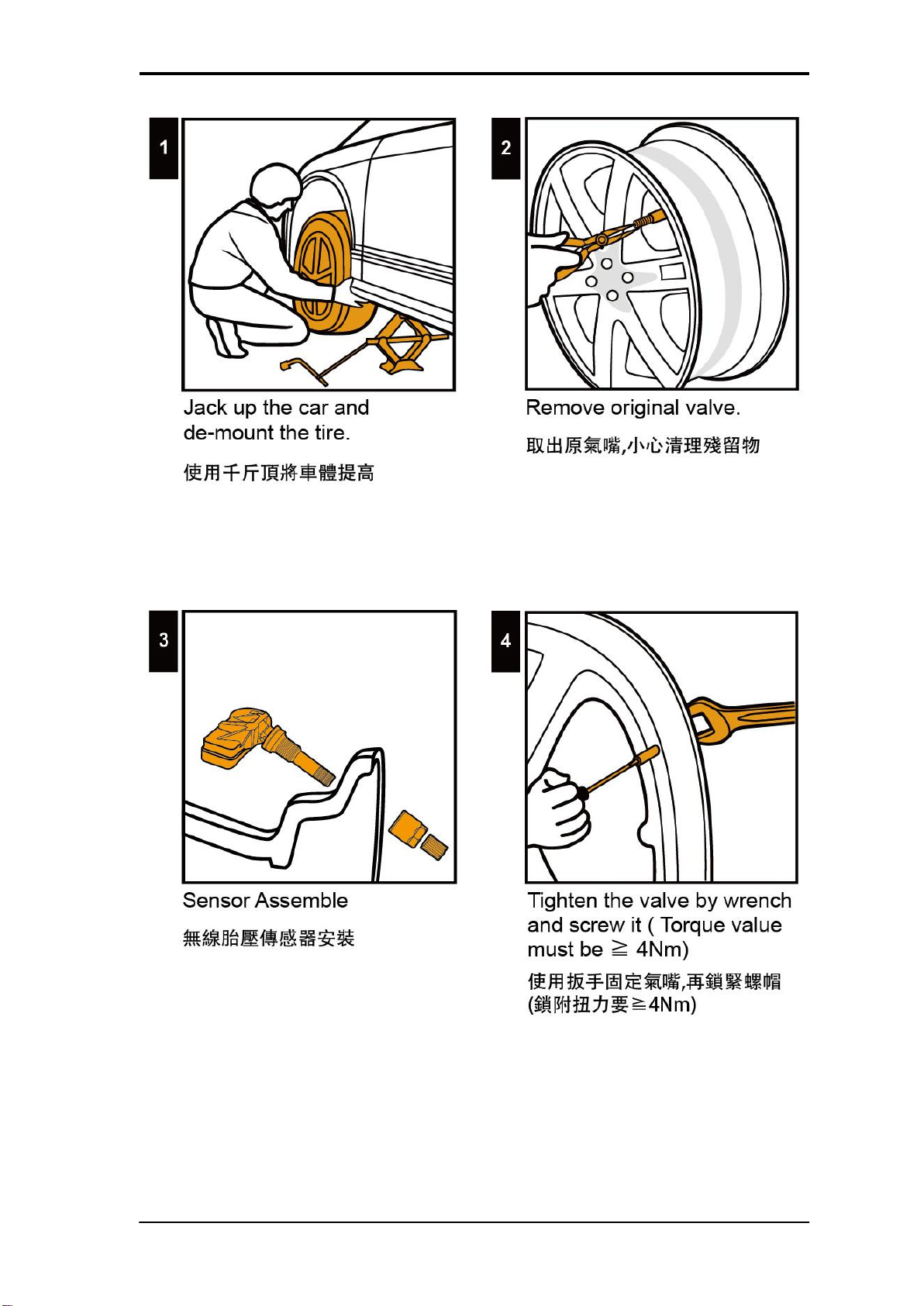 1

Jack up the car and de-mount the tire.

使用千斤頂將車體提高

2

Remove original valve.

取出原氣嘴,小心清理殘留物

3

Sensor Assemble

無線胎壓傳感器安裝

4

Tighten the valve by wrench and screw it ( Torque value must be $\geqq$ 4Nm)

使用扳手固定氣嘴,再鎖緊螺帽 (鎖附扭力要$\geqq$4Nm)