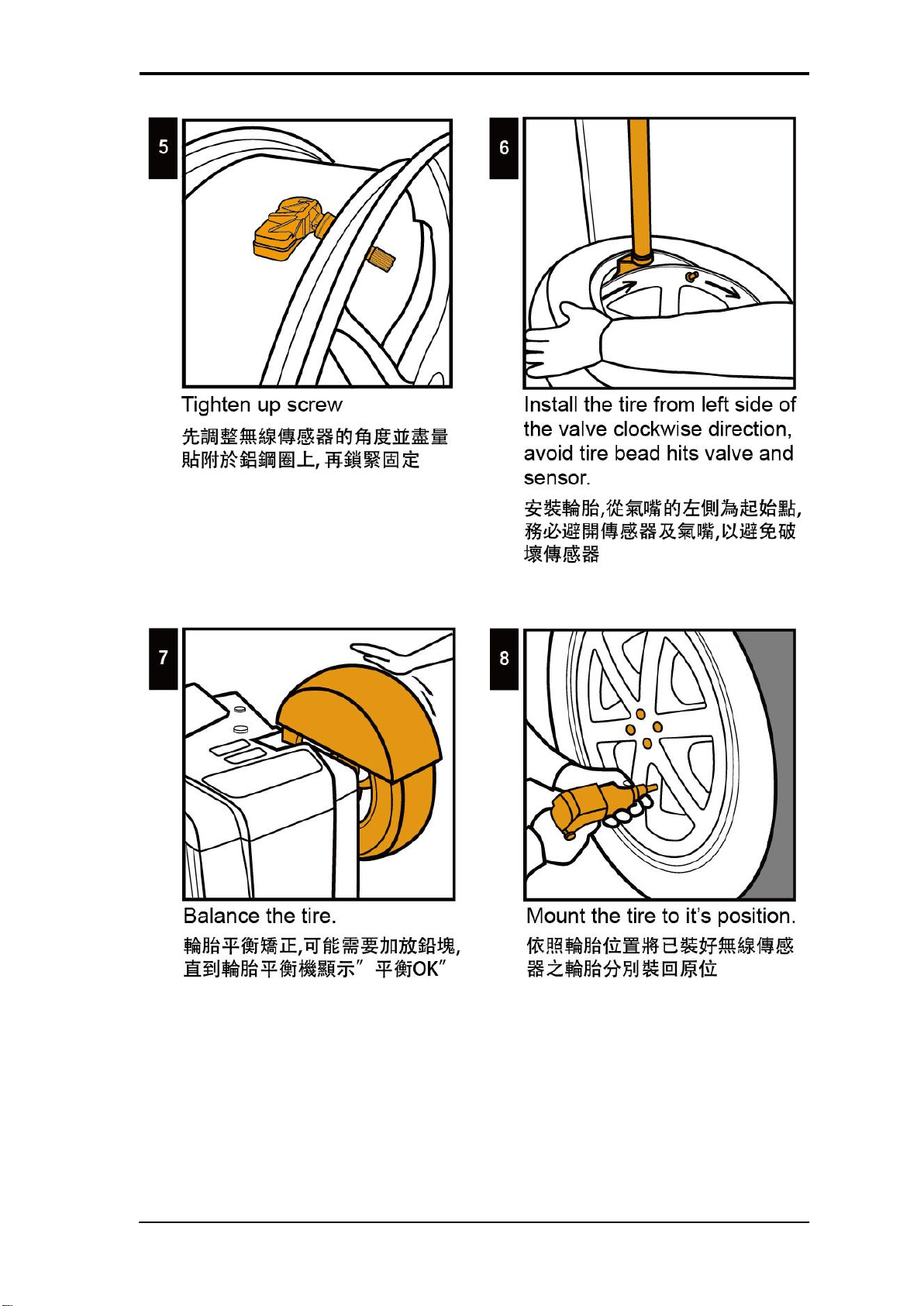 5

Tighten up screw

先調整無線傳感器的角度並盡量貼附於鋁鋼圈上, 再鎖緊固定

6

Install the tire from left side of the valve clockwise direction, avoid tire bead hits valve and sensor.

安裝輪胎,從氣嘴的左側為起始點,務必避開傳感器及氣嘴,以避免破壞傳感器

7

Balance the tire.

輪胎平衡矯正,可能需要加放鉛塊,直到輪胎平衡機顯示" 平衡OK"

8

Mount the tire to it's position.

依照輪胎位置將已裝好無線傳感器之輪胎分別裝回原位