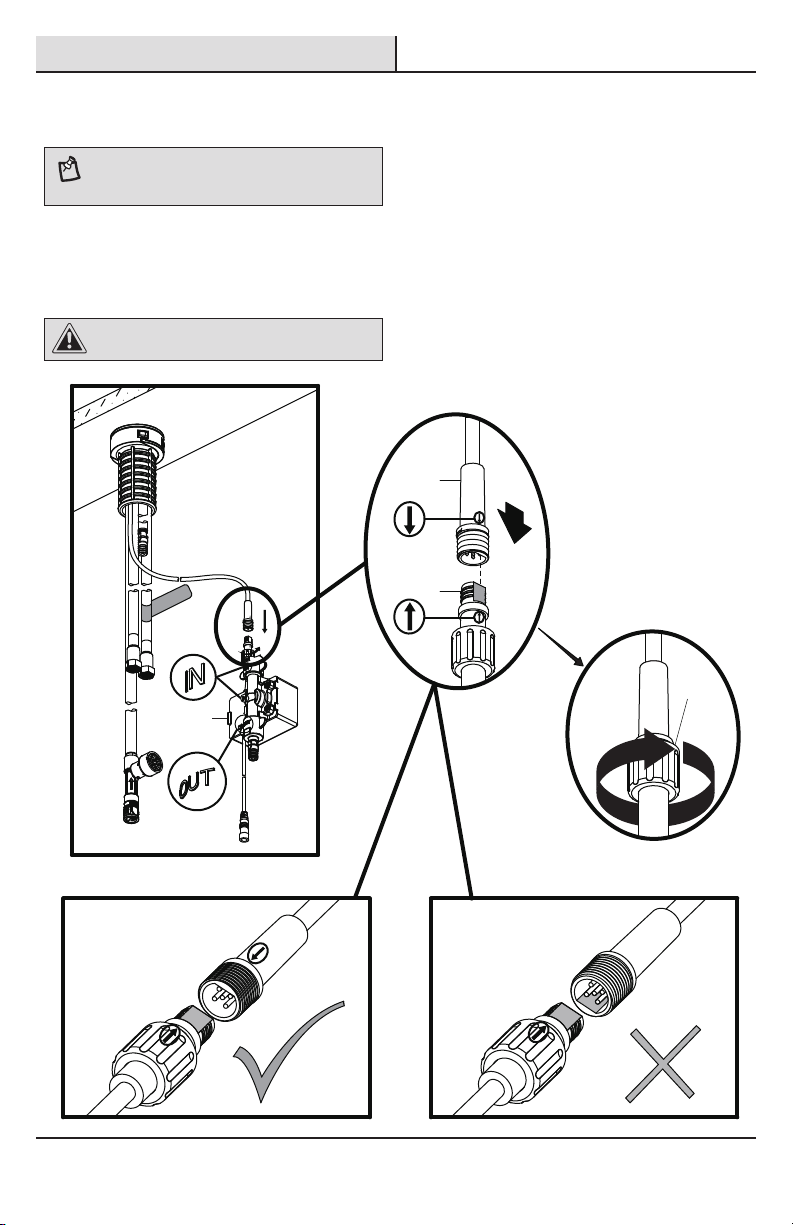 IN

OUT