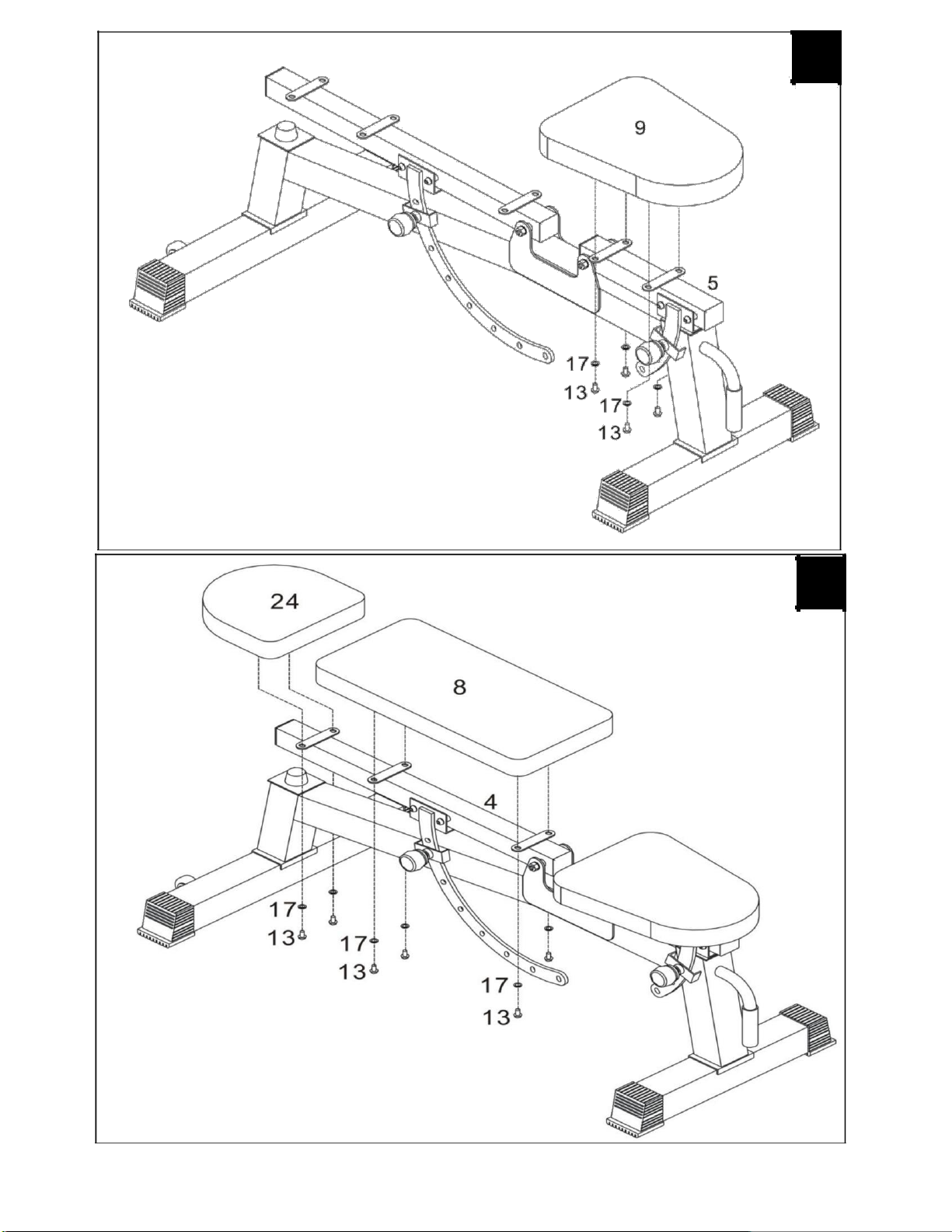 9

5

17

13

17

13

24

8

4

17

13

17

13

17

13